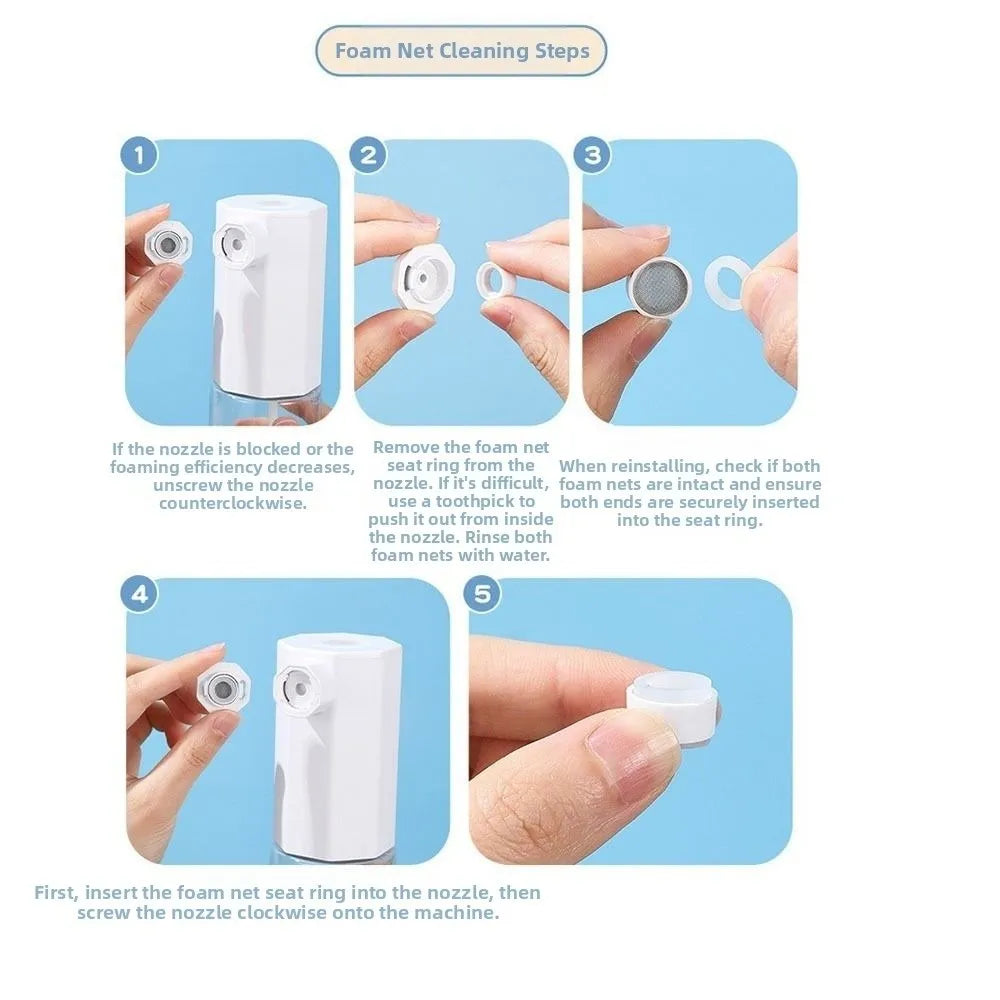 Foam Net Cleaning Steps

1

If the nozzle is blocked or the foaming efficiency decreases, unscrew the nozzle counterclockwise.

2

Remove the foam net seat ring from the nozzle. If it's difficult, use a toothpick to push it out from inside the nozzle. Rinse both foam nets with water.

3

When reinstalling, check if both foam nets are intact and ensure both ends are securely inserted into the seat ring.

4

5

First, insert the foam net seat ring into the nozzle, then screw the nozzle clockwise onto the machine.