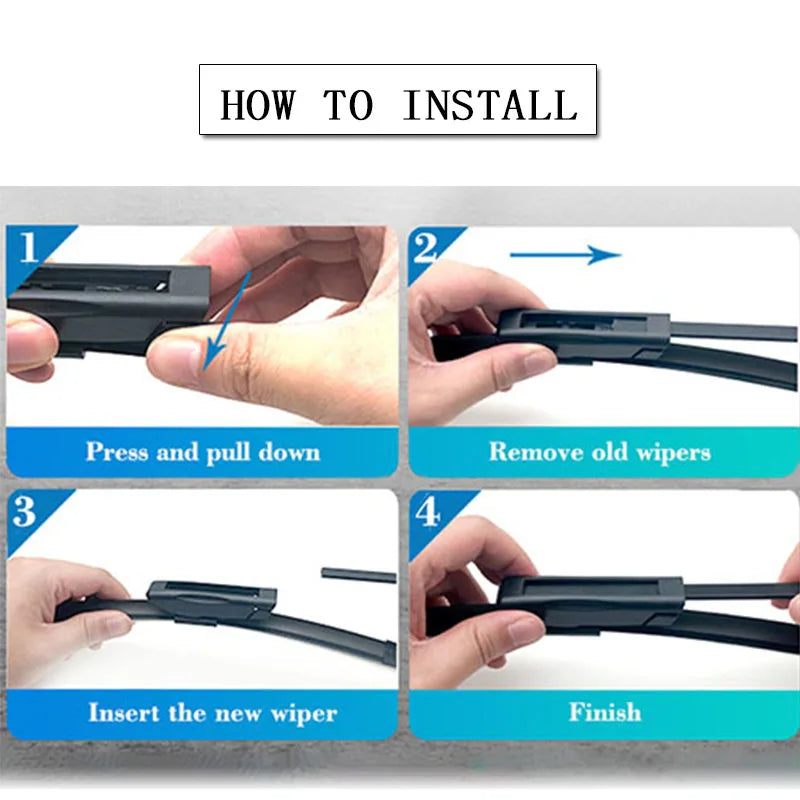 HOW TO INSTALL

1

Press and pull down

2

Remove old wipers

3

Insert the new wiper

4

Finish