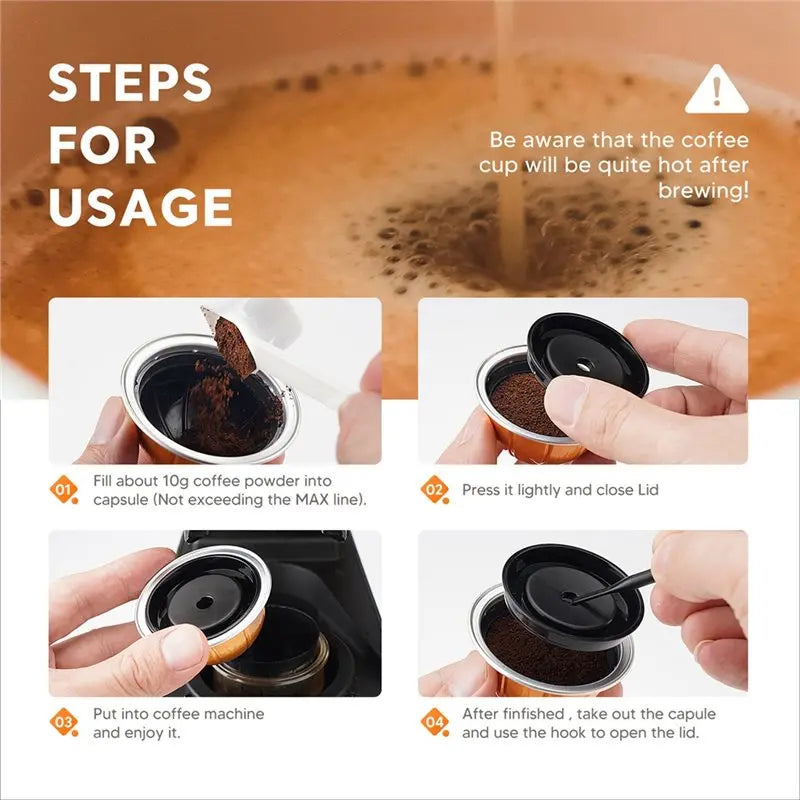 STEPS FOR USAGE

Be aware that the coffee cup will be quite hot after brewing!

01 Fill about 10g coffee powder into capsule (Not exceeding the MAX line).

02 Press it lightly and close Lid

03 Put into coffee machine and enjoy it.

04 After finfished , take out the capule and use the hook to open the lid.