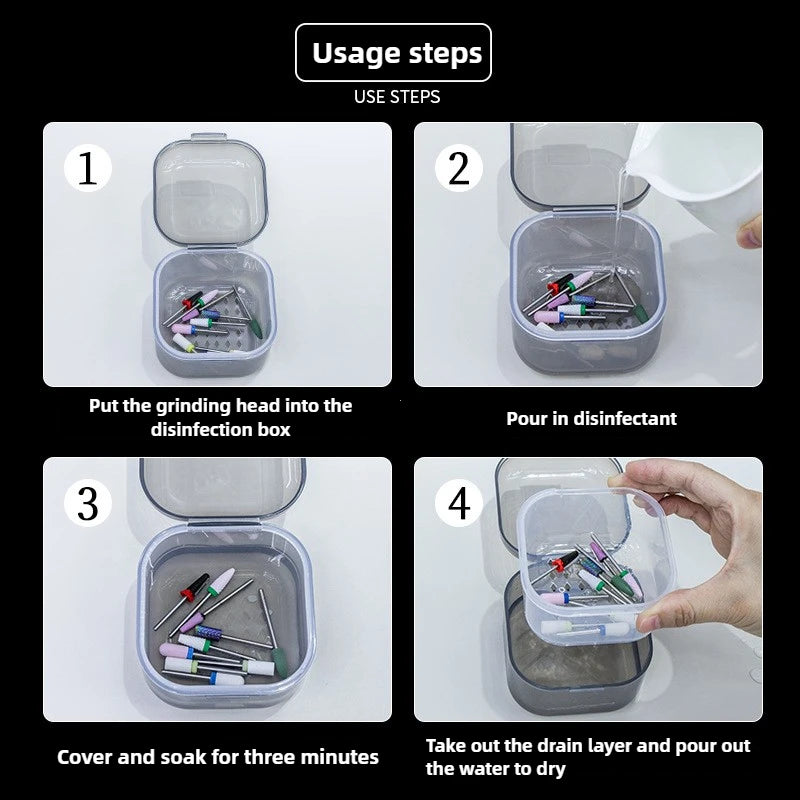 Usage steps
USE STEPS

1

Put the grinding head into the disinfection box

2

Pour in disinfectant

3

Cover and soak for three minutes

4

Take out the drain layer and pour out the water to dry