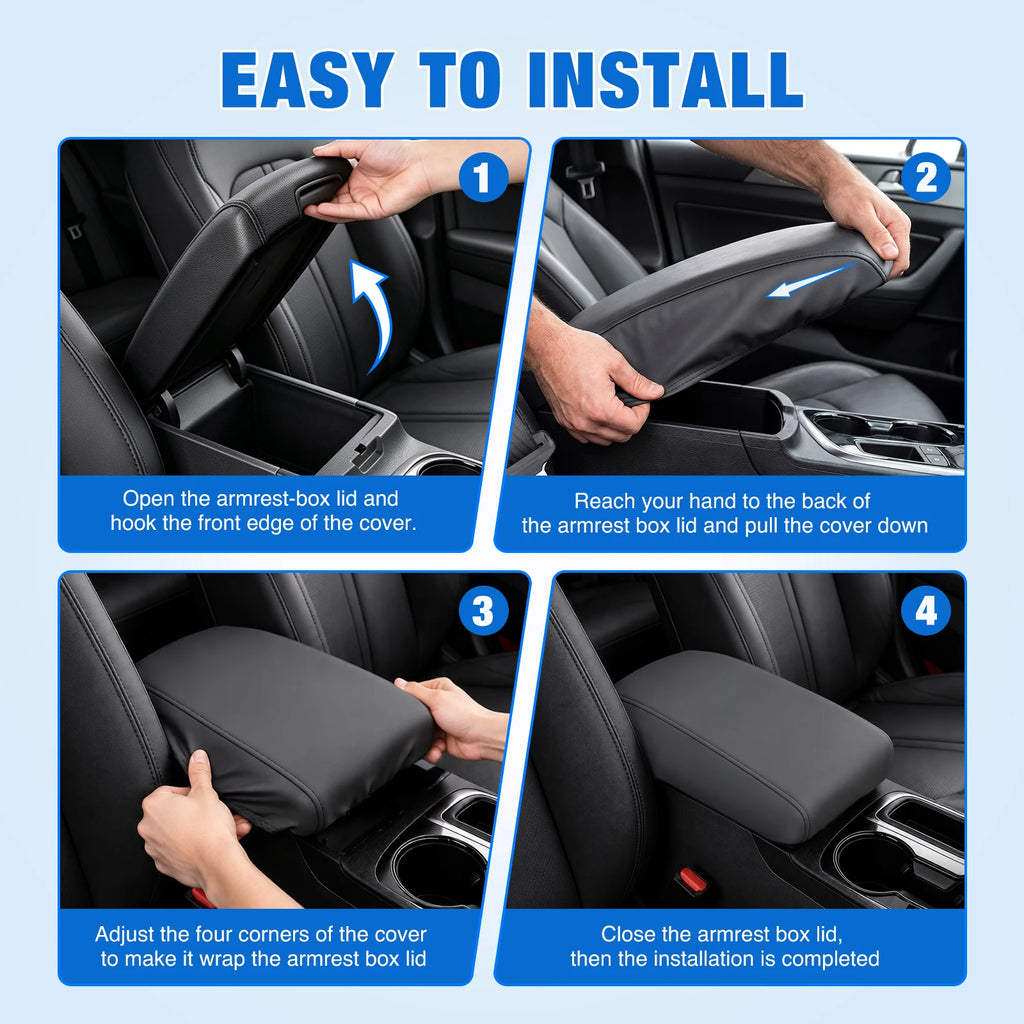 EASY TO INSTALL

1

Open the armrest-box lid and hook the front edge of the cover.

2

Reach your hand to the back of the armrest box lid and pull the cover down

3

Adjust the four corners of the cover to make it wrap the armrest box lid

4

Close the armrest box lid, then the installation is completed