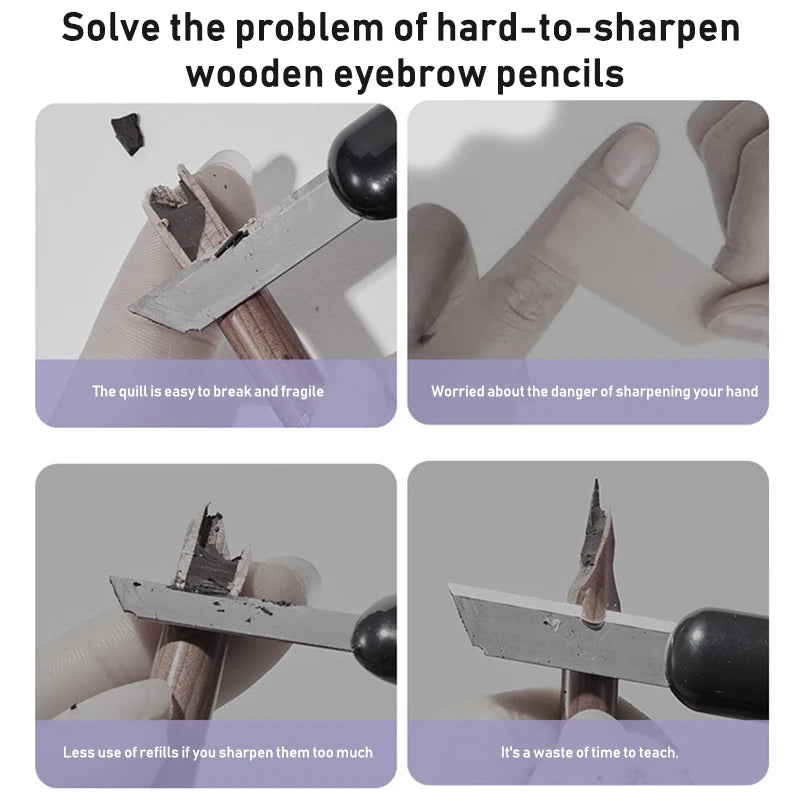 Solve the problem of hard-to-sharpen wooden eyebrow pencils

The quill is easy to break and fragile

Worried about the danger of sharpening your hand

Less use of refills if you sharpen them too much

It's a waste of time to teach.