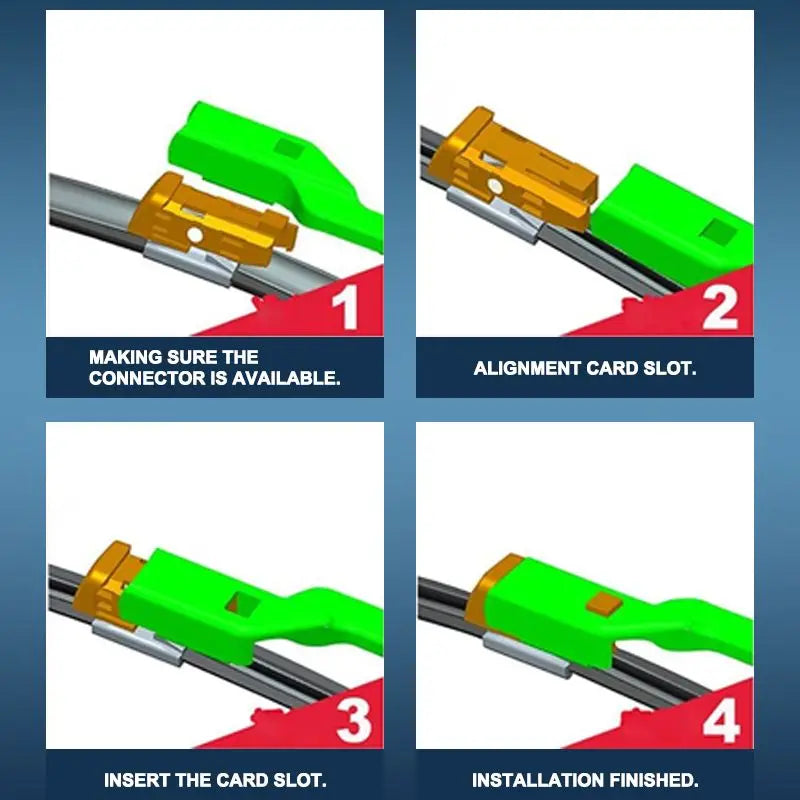 1

MAKING SURE THE CONNECTOR IS AVAILABLE.

2

ALIGNMENT CARD SLOT.

3

INSERT THE CARD SLOT.

4

INSTALLATION FINISHED.