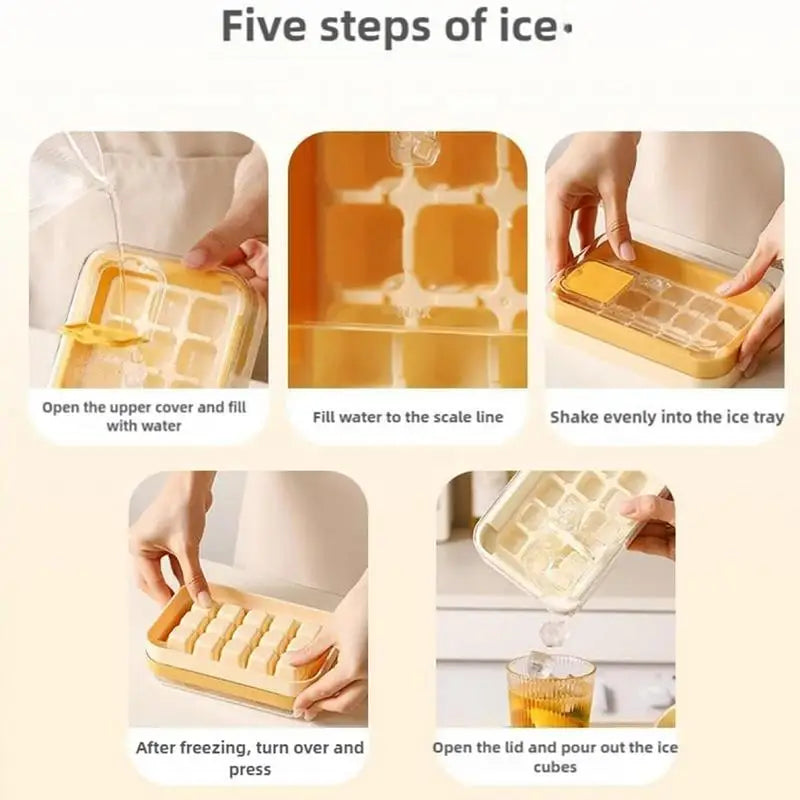 Five steps of ice·

Open the upper cover and fill with water

Fill water to the scale line

Shake evenly into the ice tray

After freezing, turn over and press

Open the lid and pour out the ice cubes