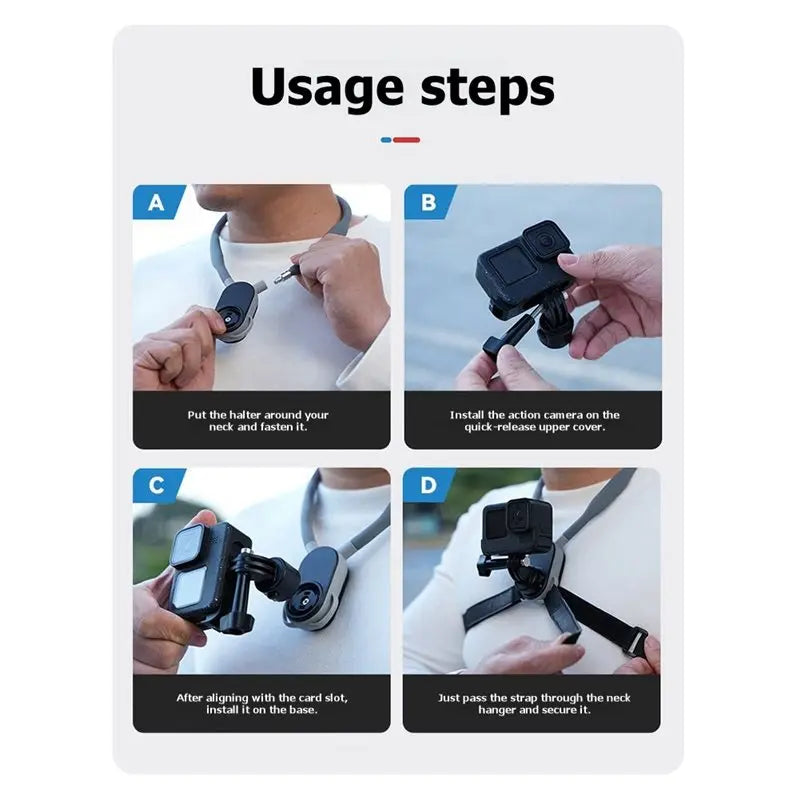 Usage steps

A

Put the halter around your neck and fasten it.

B

Install the action camera on the quick-release upper cover.

C

After aligning with the card slot, install it on the base.

D

Just pass the strap through the neck hanger and secure it.