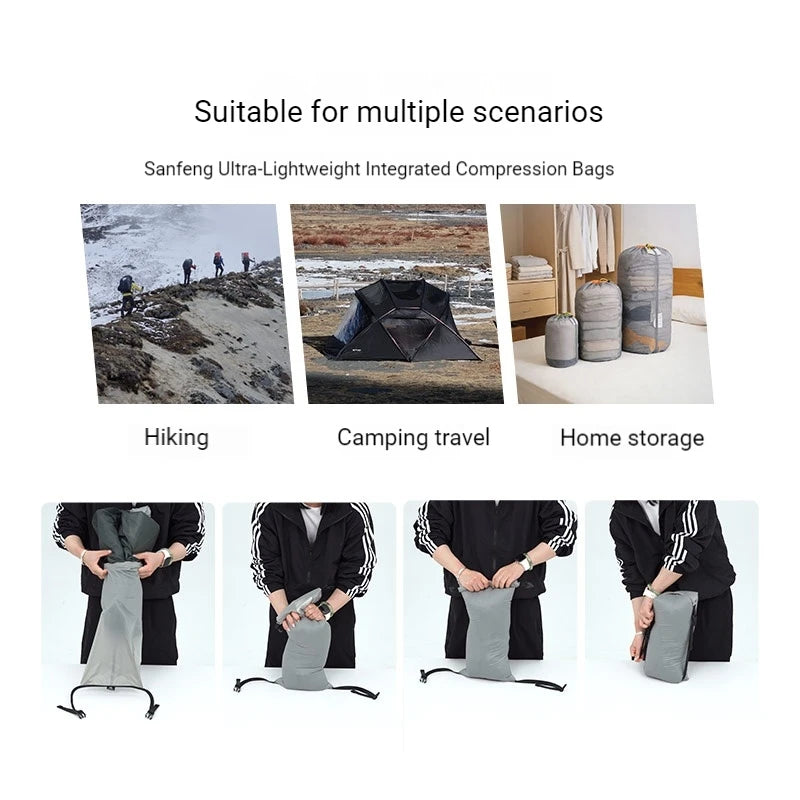 Suitable for multiple scenarios

Sanfeng Ultra-Lightweight Integrated Compression Bags

Hiking

Camping travel

Home storage