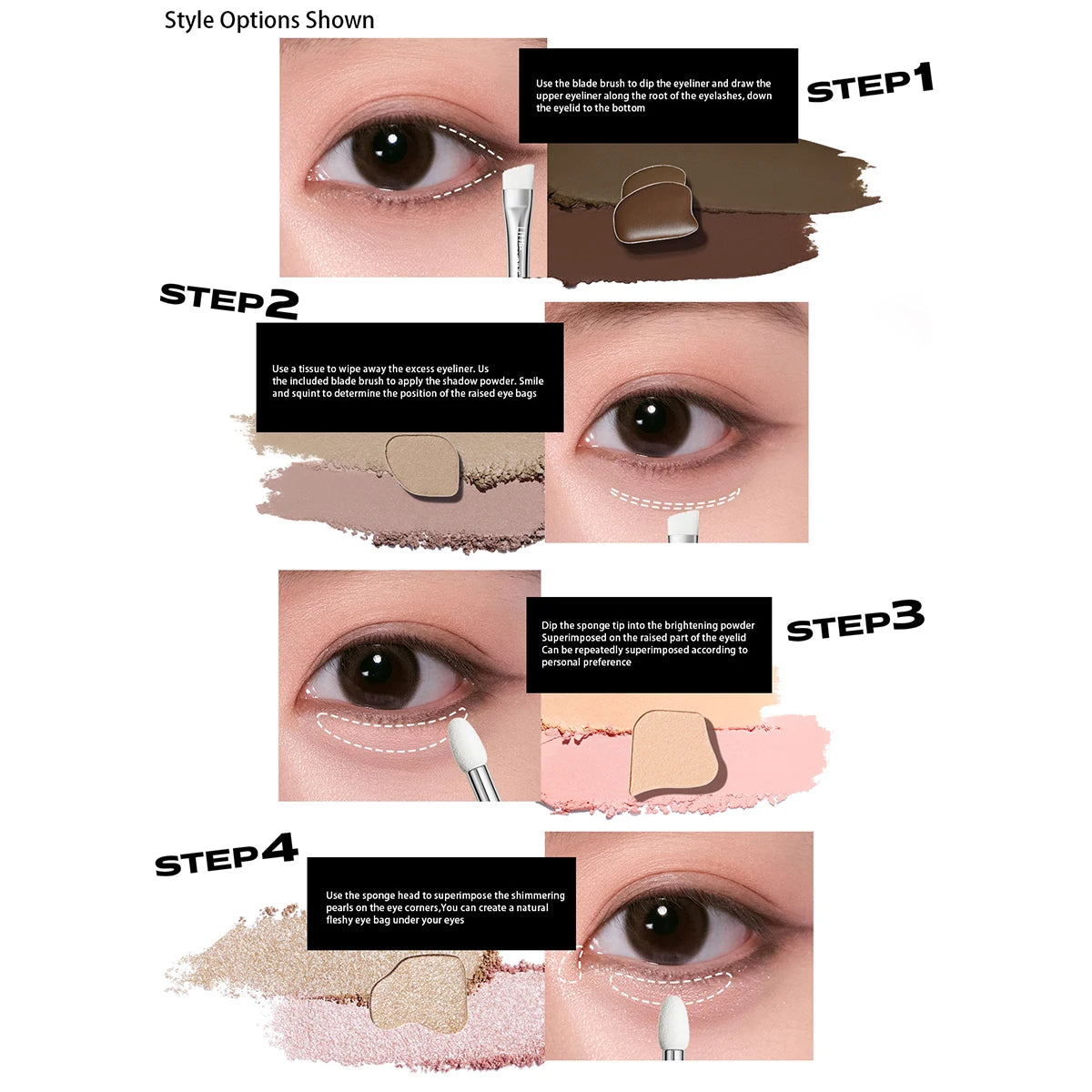 Style Options Shown

Use the blade brush to dip the eyeliner and draw the upper eyeliner along the root of the eyelashes, down the eyelid to the bottom

STEP1

STEP2

Use a tissue to wipe away the excess eyeliner. Us the included blade brush to apply the shadow powder. Smile and squint to determine the position of the raised eye bags

Dip the sponge tip into the brightening powder Superimposed on the raised part of the eyelid Can be repeatedly superimposed according to personal preference

STEP3

STEP4

Use the sponge head to superimpose the shimmering pearls on the eye corners,You can create a natural fleshy eye bag under your eyes