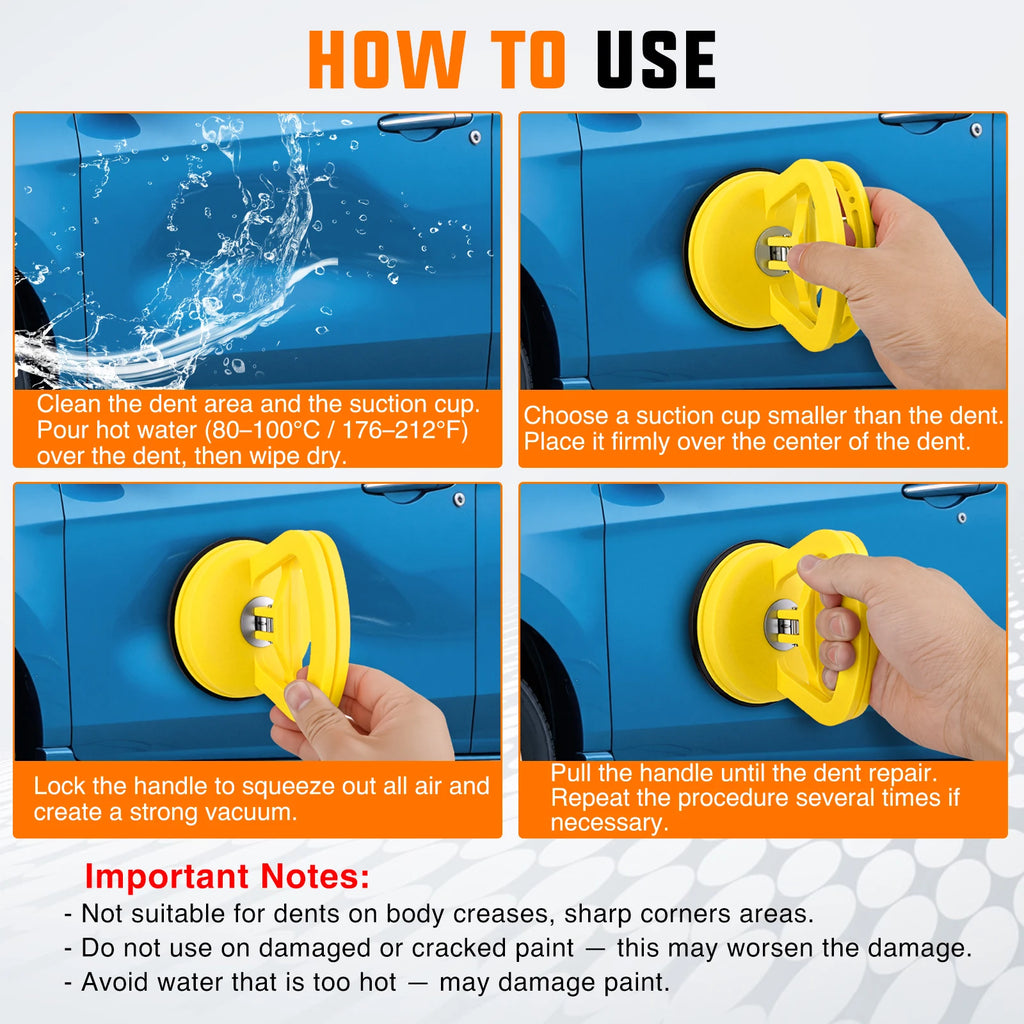 HOW TO USE

Clean the dent area and the suction cup. Pour hot water (80–100°C / 176–212°F) over the dent, then wipe dry.

Choose a suction cup smaller than the dent. Place it firmly over the center of the dent.

Lock the handle to squeeze out all air and create a strong vacuum.

Pull the handle until the dent repair. Repeat the procedure several times if necessary.

Important Notes:
- Not suitable for dents on body creases, sharp corners areas.
- Do not use on damaged or cracked paint — this may worsen the damage.
- Avoid water that is too hot — may damage paint.