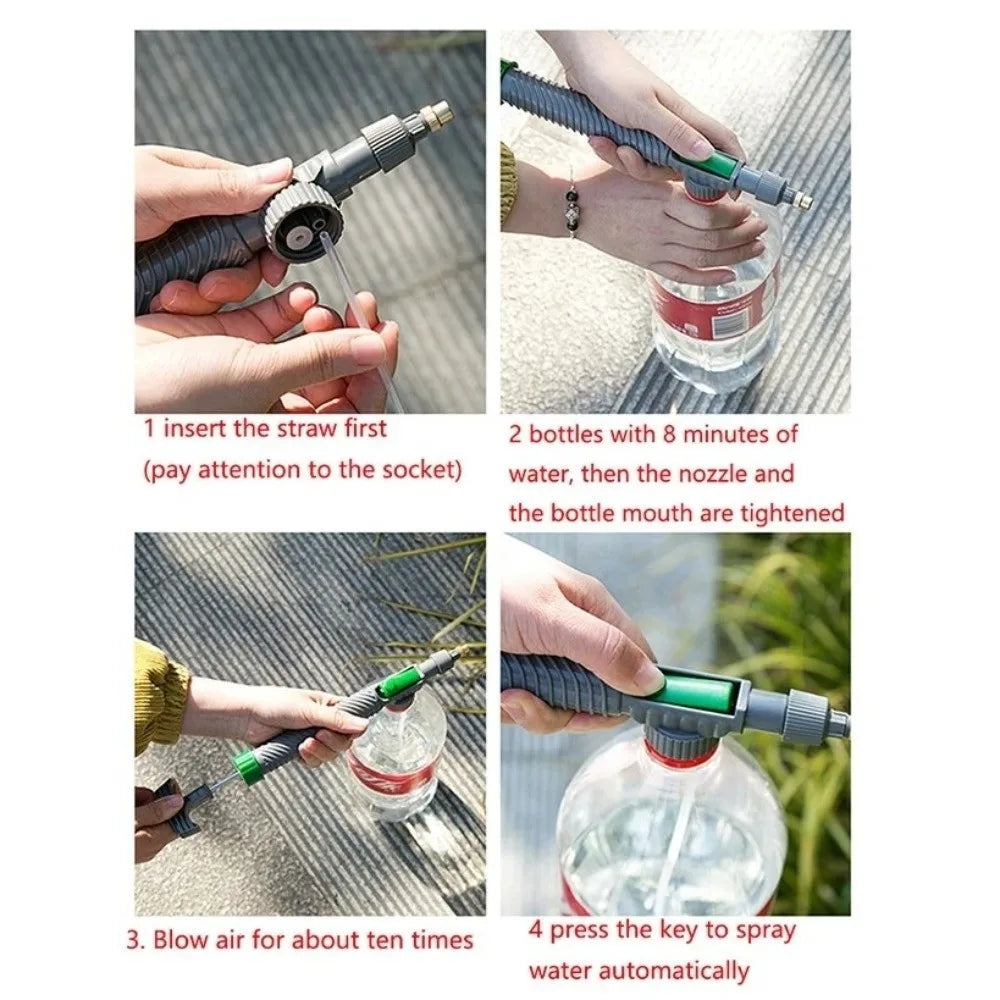 1 insert the straw first
(pay attention to the socket)

2 bottles with 8 minutes of water, then the nozzle and the bottle mouth are tightened

3. Blow air for about ten times

4 press the key to spray water automatically