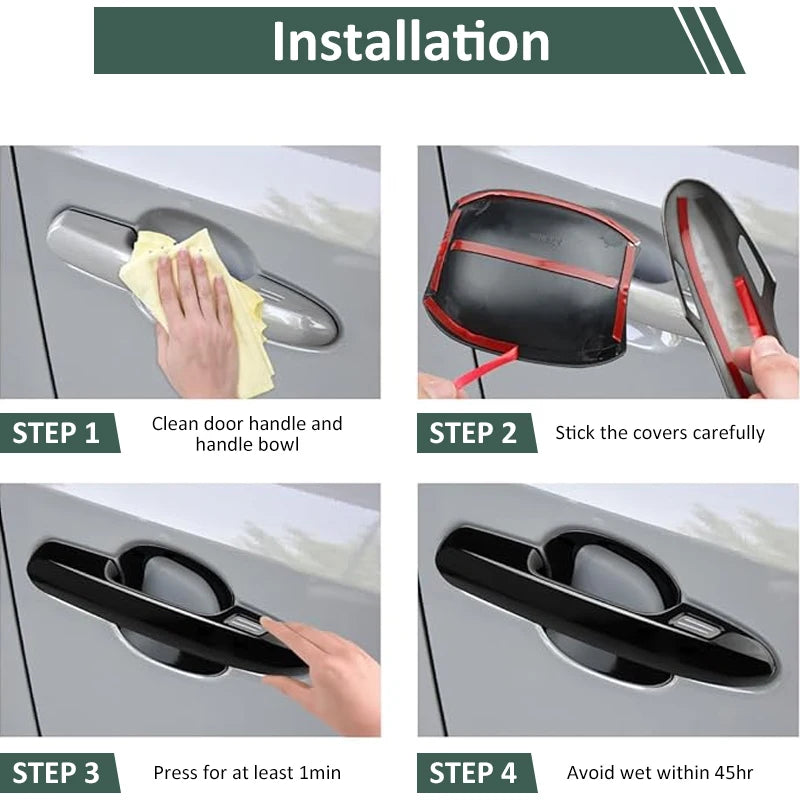 Installation

STEP 1 Clean door handle and handle bowl

STEP 2 Stick the covers carefully

STEP 3 Press for at least 1min

STEP 4 Avoid wet within 45hr