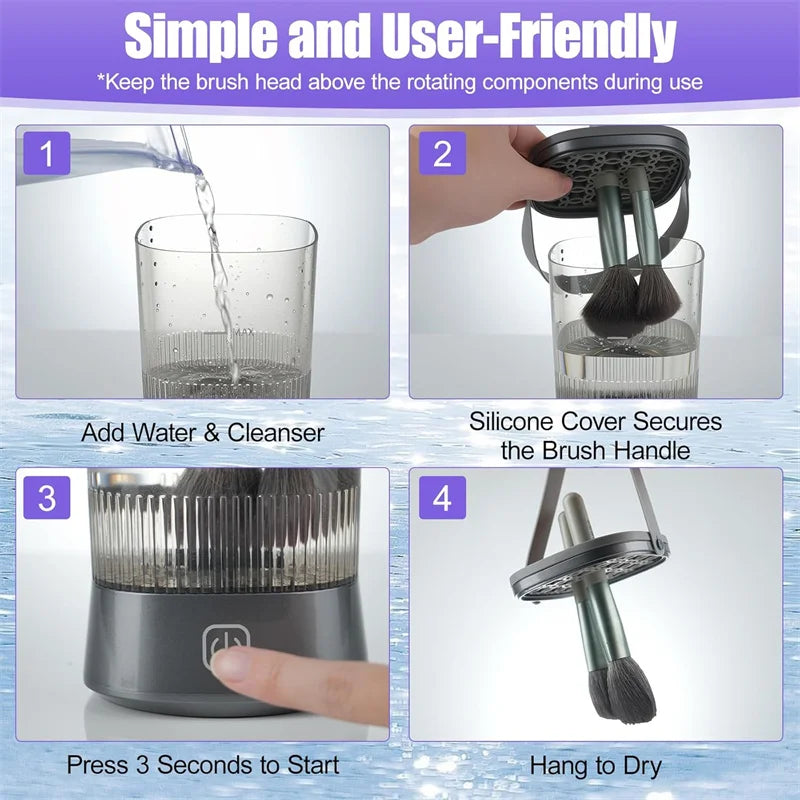 Simple and User-Friendly

*Keep the brush head above the rotating components during use

1

MAX

Add Water & Cleanser

2

Silicone Cover Secures the Brush Handle

3

Press 3 Seconds to Start

4

Hang to Dry