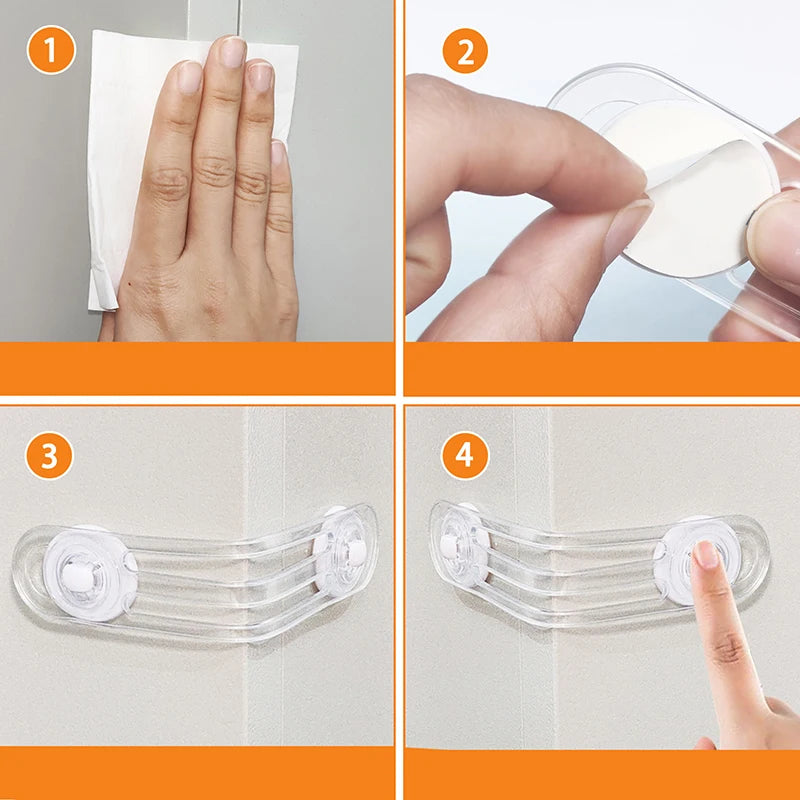 1

2

3

4