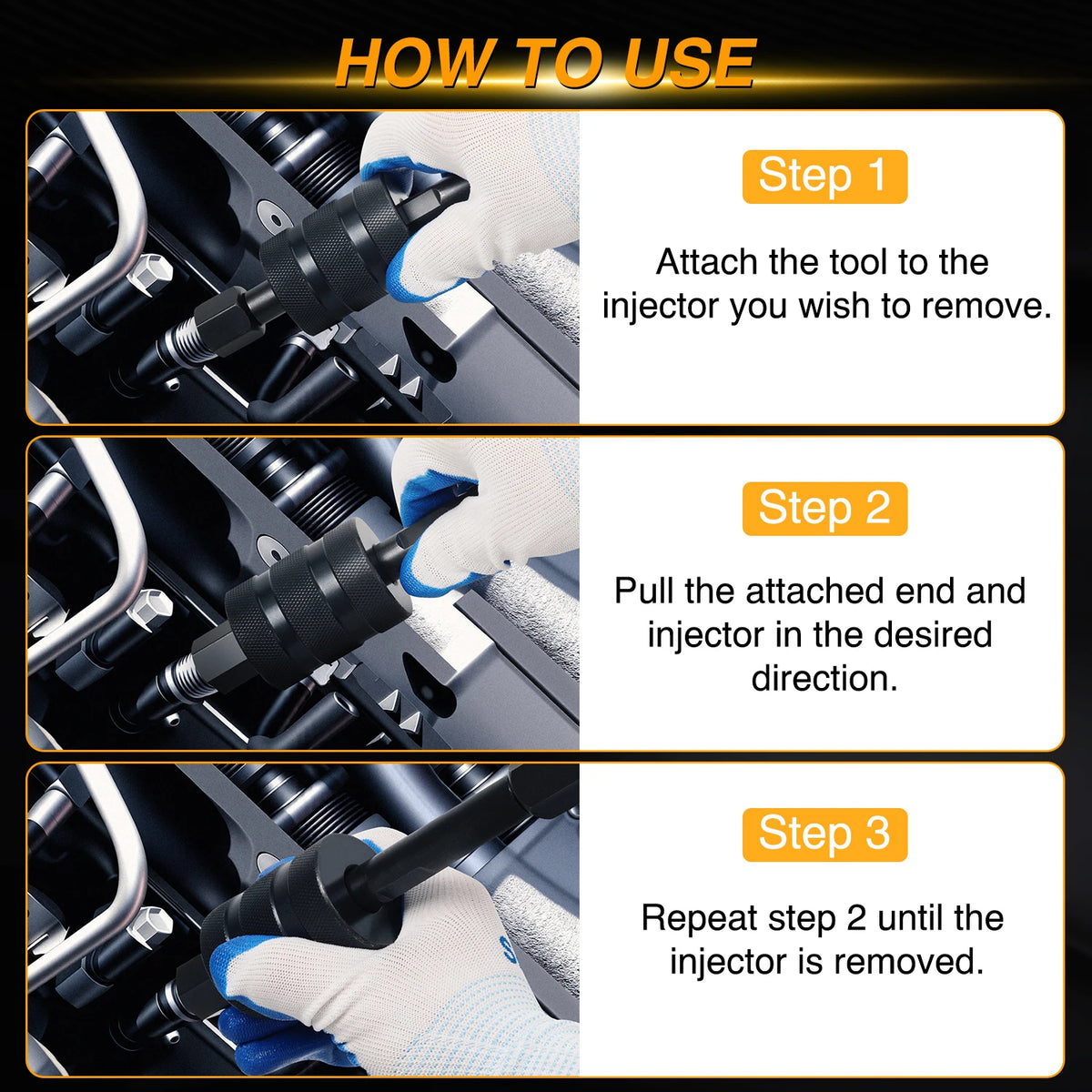 HOW TO USE

Step 1

Attach the tool to the injector you wish to remove.

Step 2

Pull the attached end and injector in the desired direction.

Step 3

Repeat step 2 until the injector is removed.