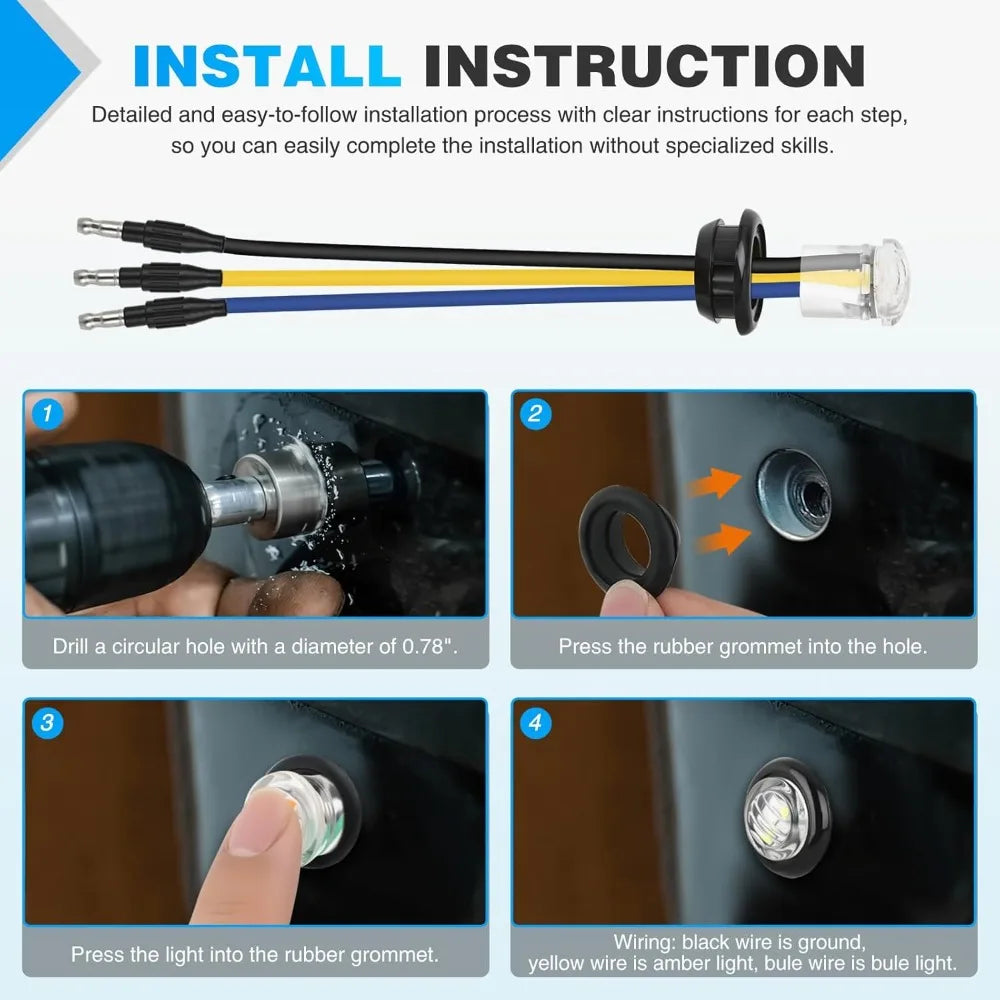 INSTALL INSTRUCTION

Detailed and easy-to-follow installation process with clear instructions for each step, so you can easily complete the installation without specialized skills.

1

Drill a circular hole with a diameter of 0.78".

2

Press the rubber grommet into the hole.

3

Press the light into the rubber grommet.

4

Wiring: black wire is ground, yellow wire is amber light, bule wire is bule light.