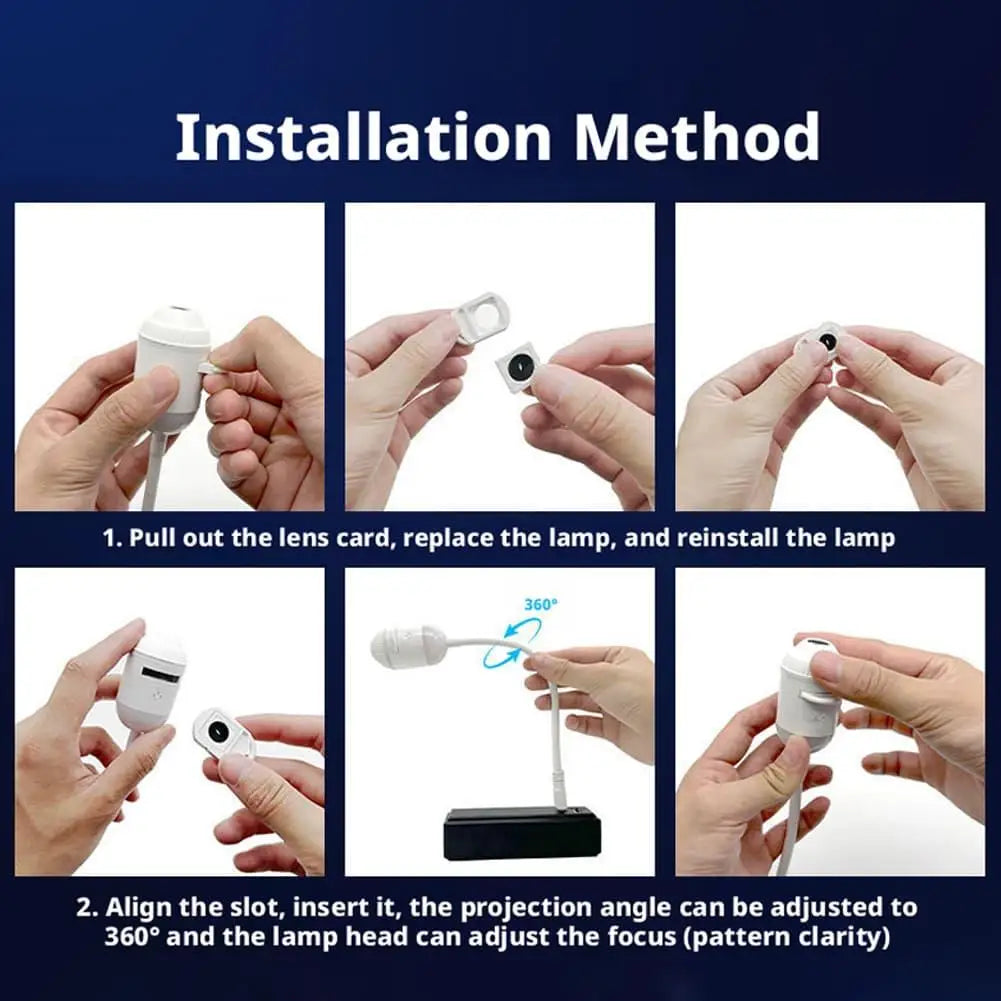 Installation Method

1. Pull out the lens card, replace the lamp, and reinstall the lamp

360°

2. Align the slot, insert it, the projection angle can be adjusted to 360° and the lamp head can adjust the focus (pattern clarity)