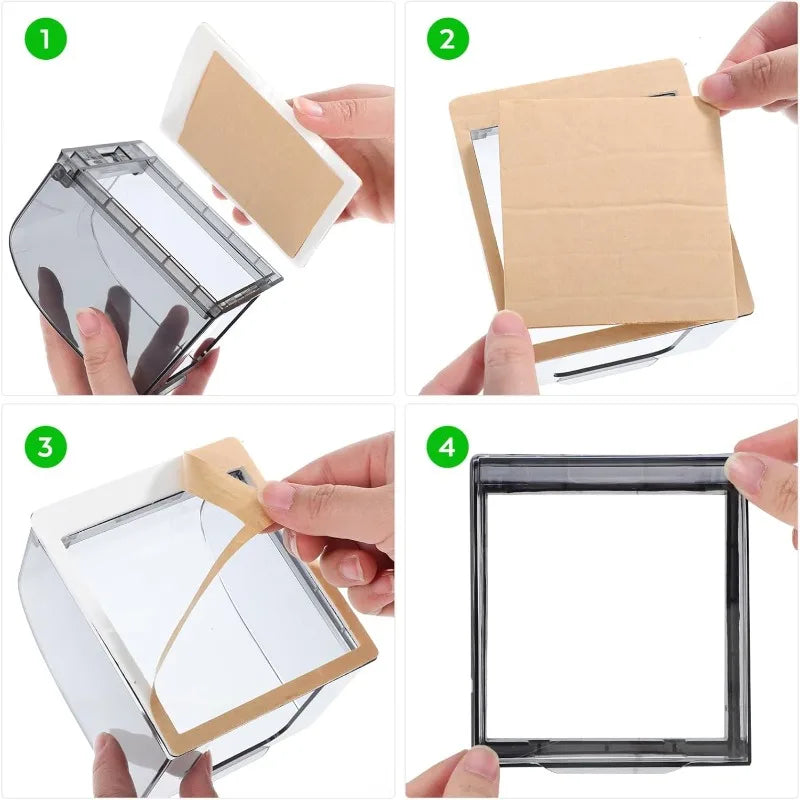 1

2

3

4