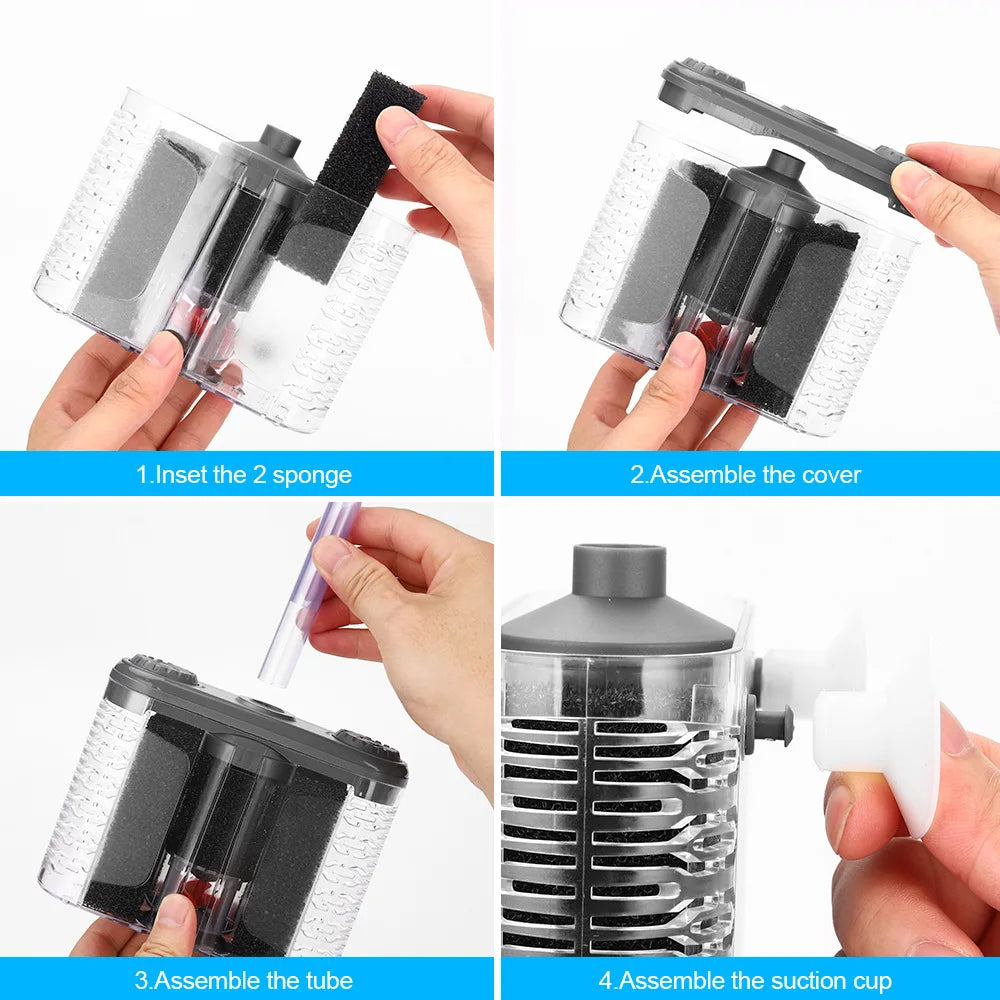 1.Inset the 2 sponge

2.Assemble the cover

3.Assemble the tube

4.Assemble the suction cup