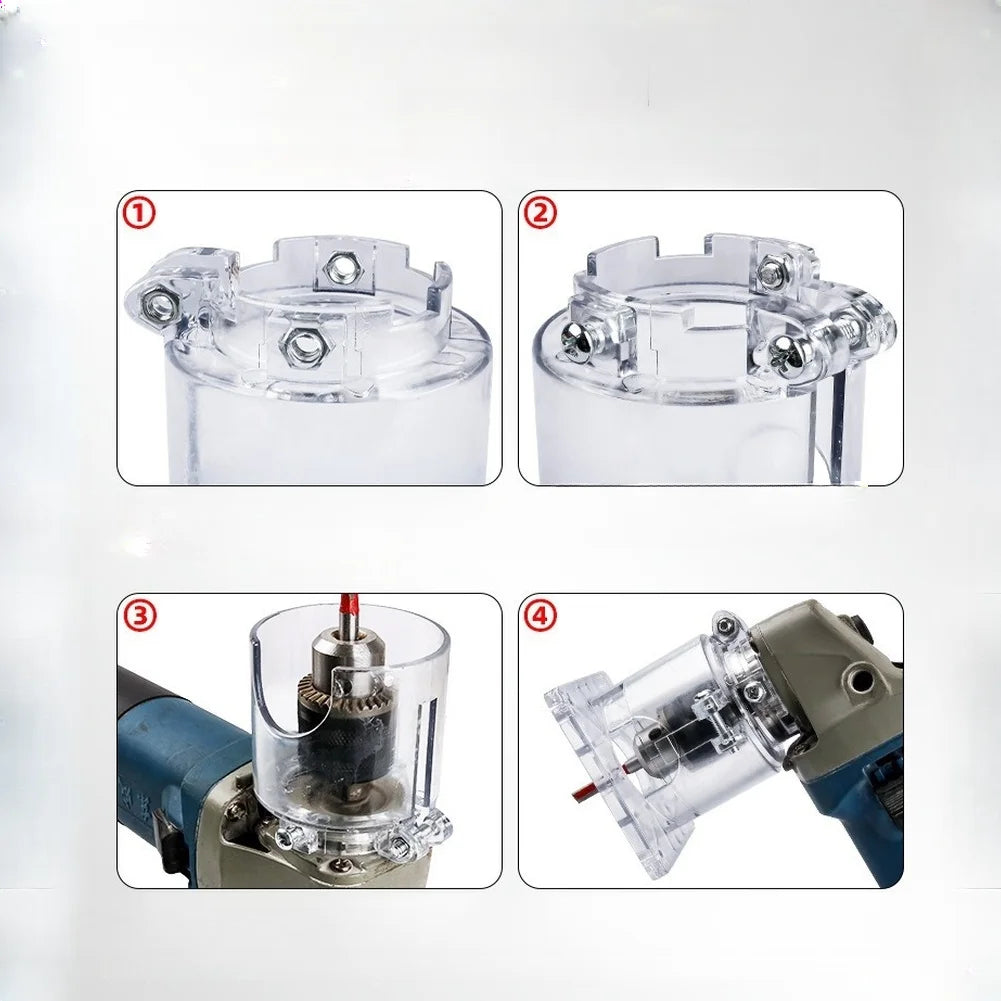 ①

②

③

④