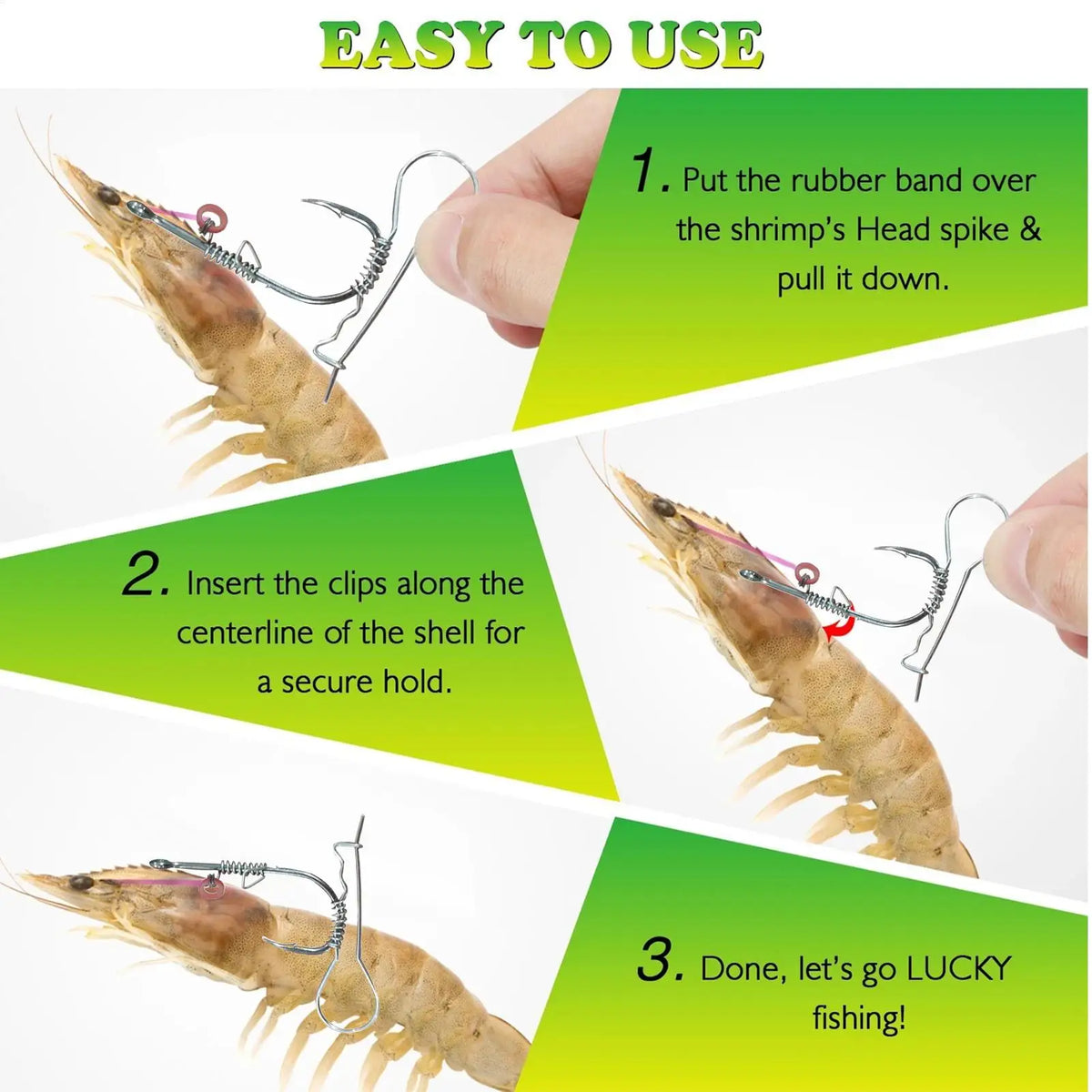 EASY TO USE

1. Put the rubber band over the shrimp's Head spike & pull it down.

2. Insert the clips along the centerline of the shell for a secure hold.

3. Done, let's go LUCKY fishing!