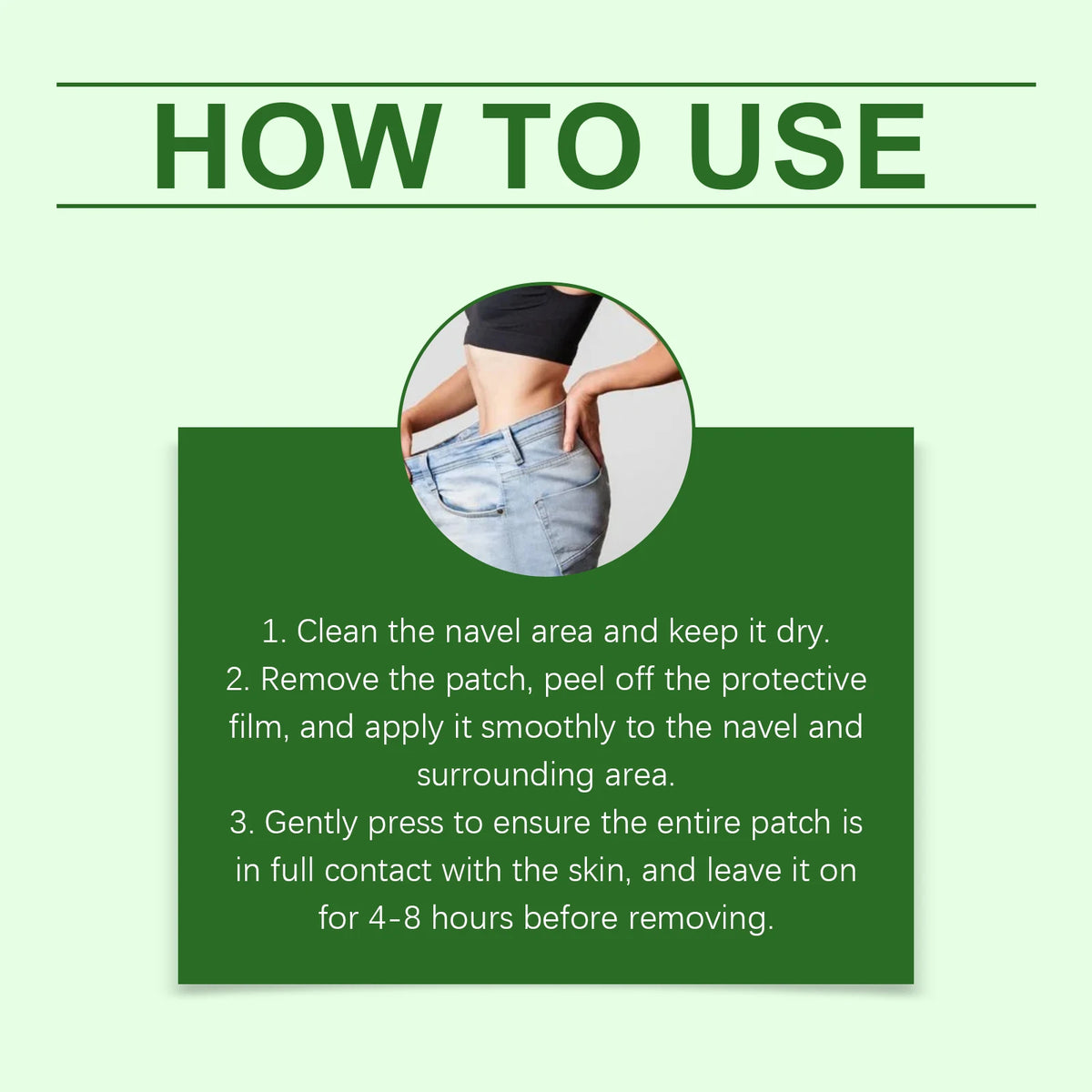 HOW TO USE

1. Clean the navel area and keep it dry.
2. Remove the patch, peel off the protective film, and apply it smoothly to the navel and surrounding area.
3. Gently press to ensure the entire patch is in full contact with the skin, and leave it on for 4-8 hours before removing.