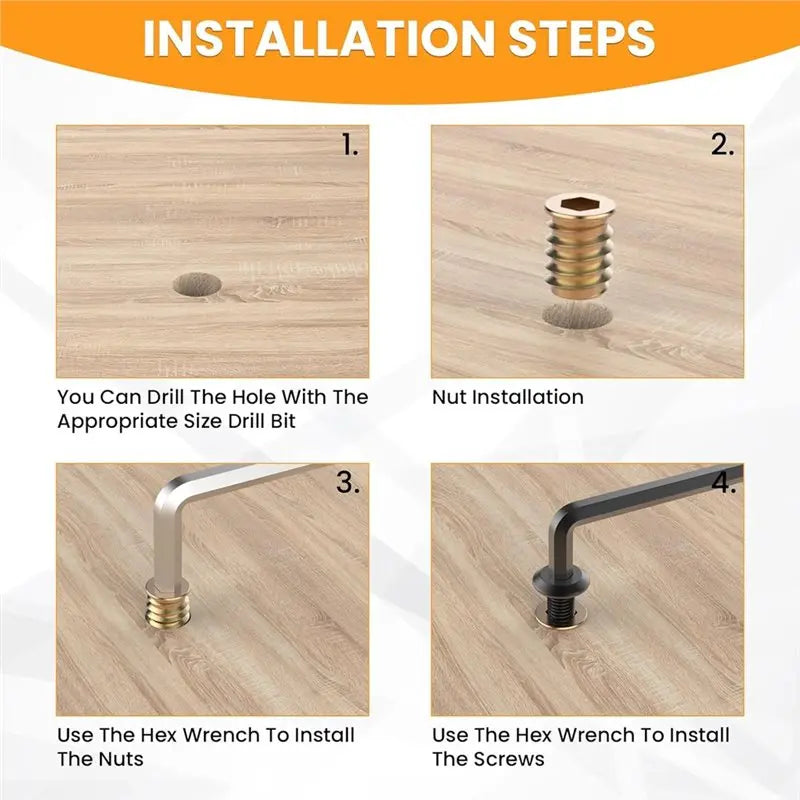 INSTALLATION STEPS

1.

You Can Drill The Hole With The Appropriate Size Drill Bit

2.

Nut Installation

3.

Use The Hex Wrench To Install The Nuts

4.

Use The Hex Wrench To Install The Screws