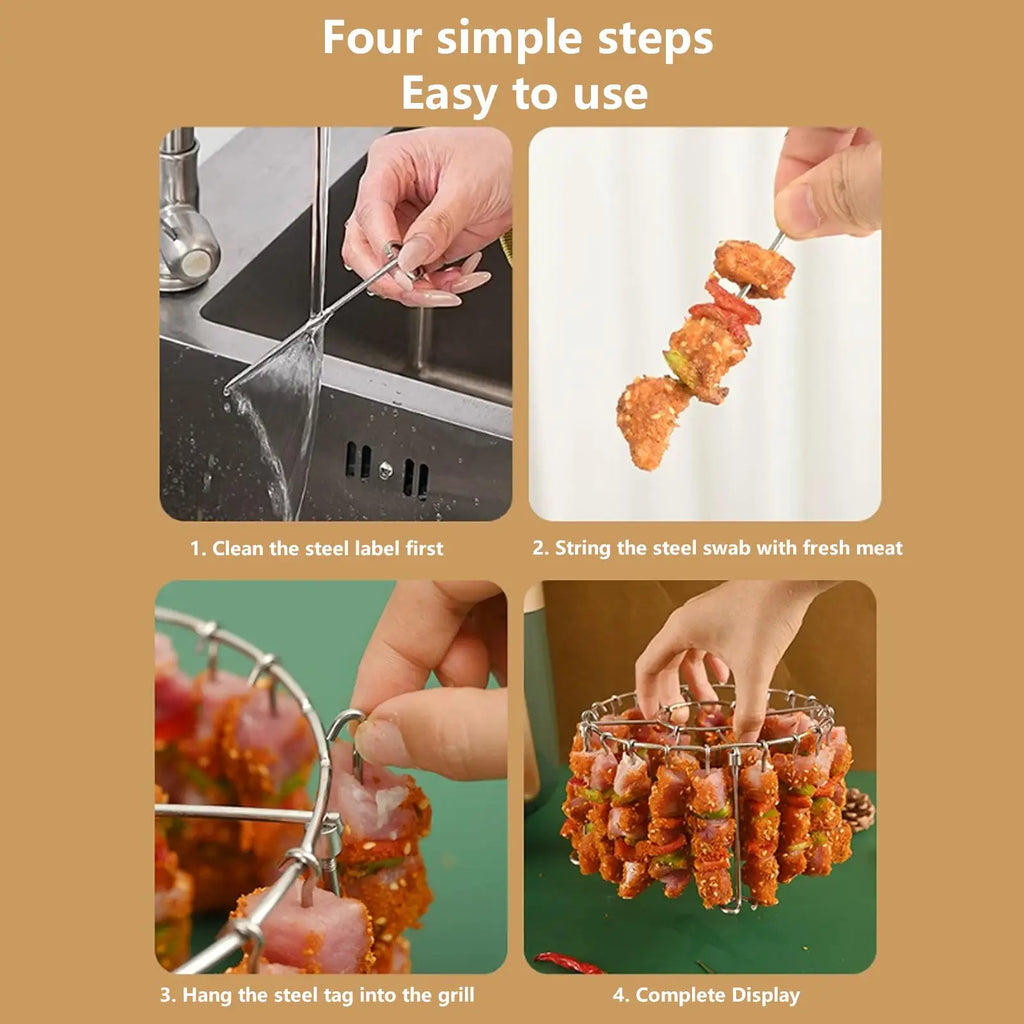 Four simple steps
Easy to use

1. Clean the steel label first

2. String the steel swab with fresh meat

3. Hang the steel tag into the grill

4. Complete Display