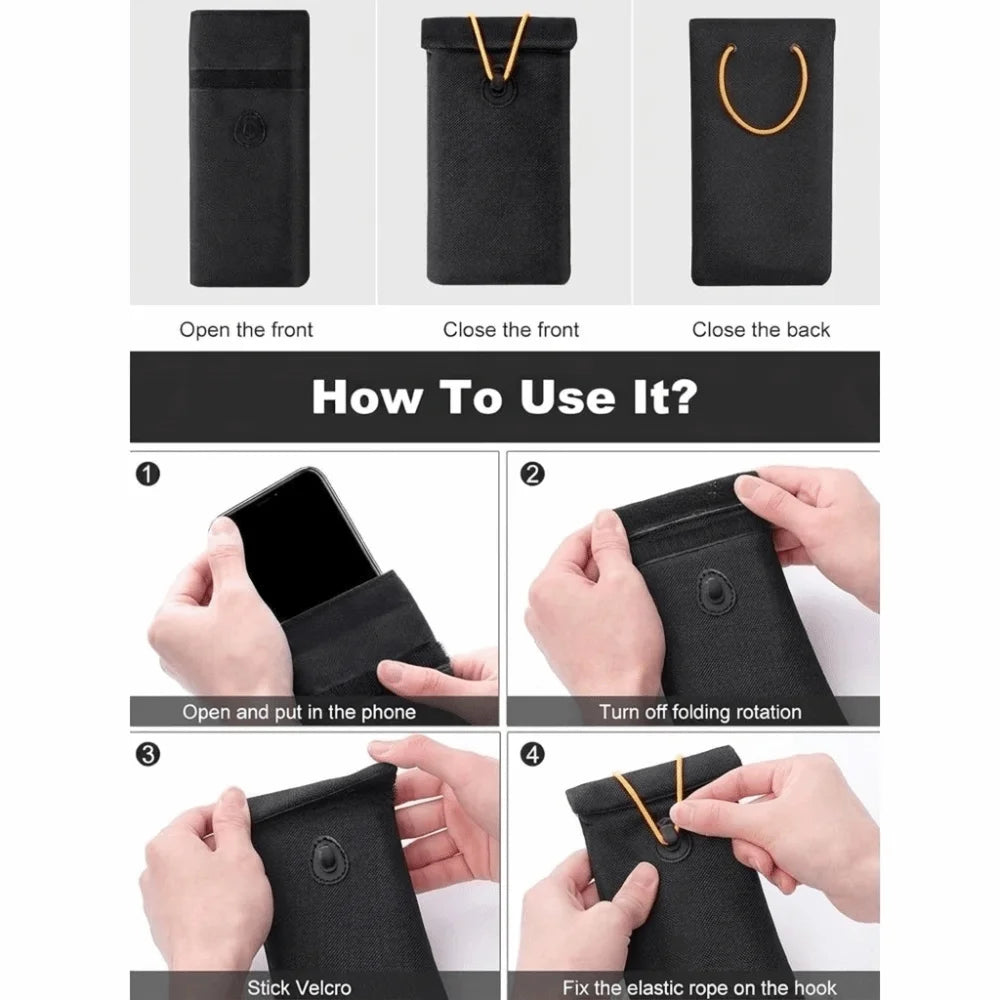 Open the front

Close the front

Close the back

How To Use It?

1

Open and put in the phone

2

Turn off folding rotation

3

Stick Velcro

4

Fix the elastic rope on the hook