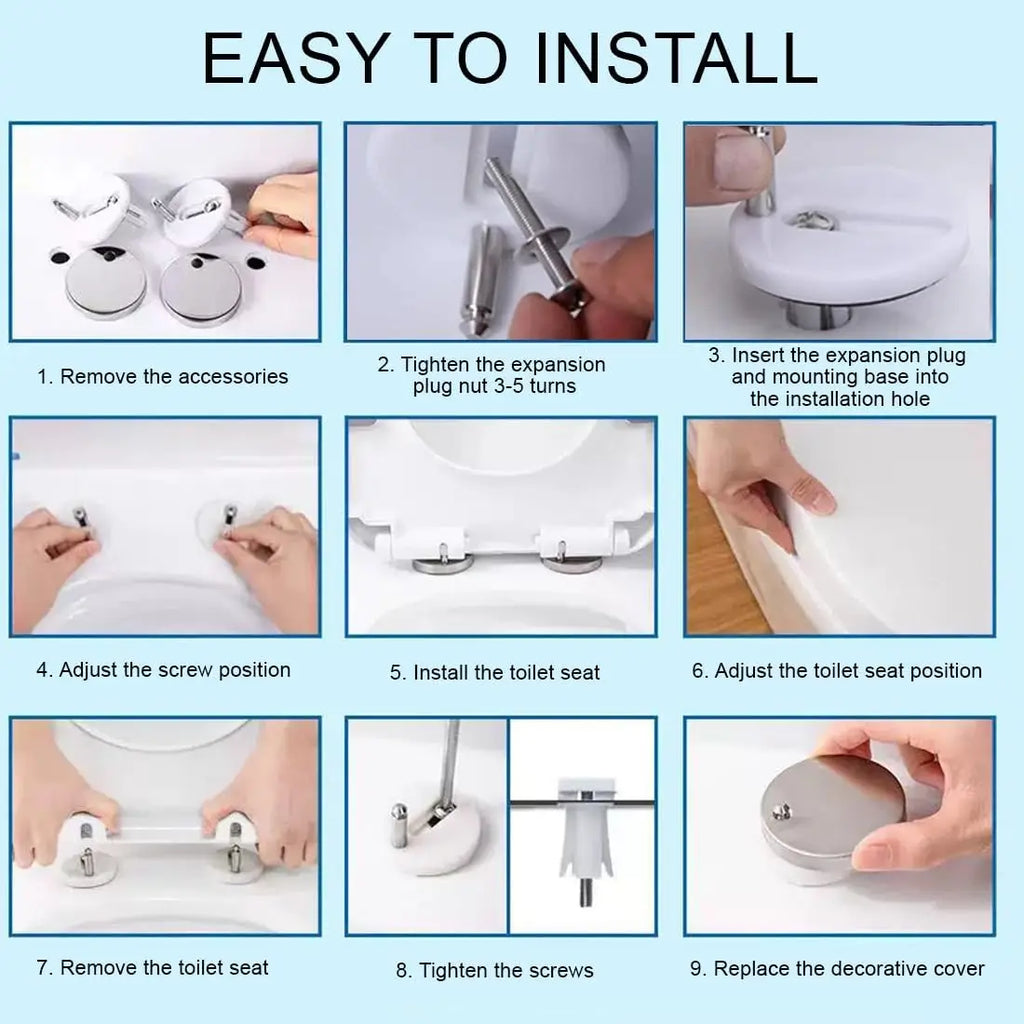 EASY TO INSTALL

1. Remove the accessories

2. Tighten the expansion plug nut 3-5 turns

3. Insert the expansion plug and mounting base into the installation hole

4. Adjust the screw position

5. Install the toilet seat

6. Adjust the toilet seat position

7. Remove the toilet seat

8. Tighten the screws

9. Replace the decorative cover