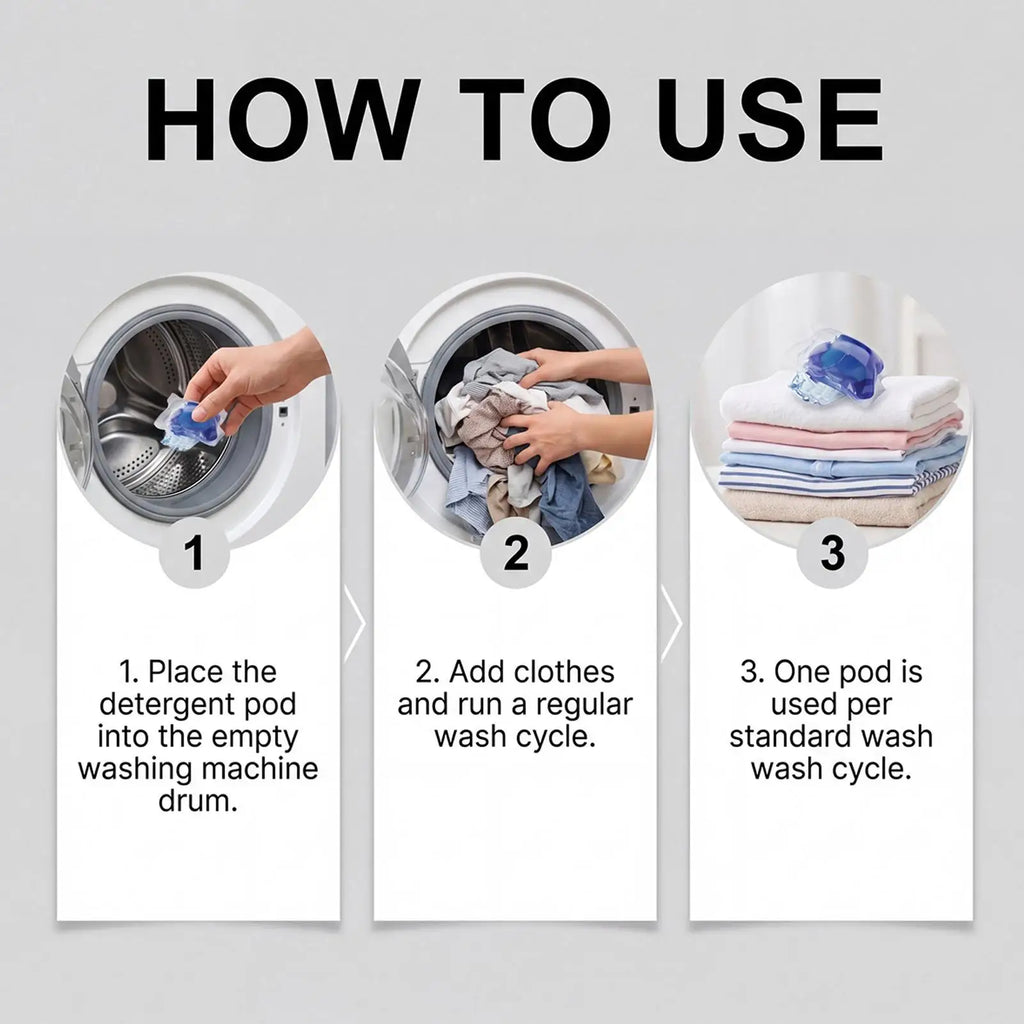 HOW TO USE

1

1. Place the detergent pod into the empty washing machine drum.

2

2. Add clothes and run a regular wash cycle.

3

3. One pod is used per standard wash wash cycle.