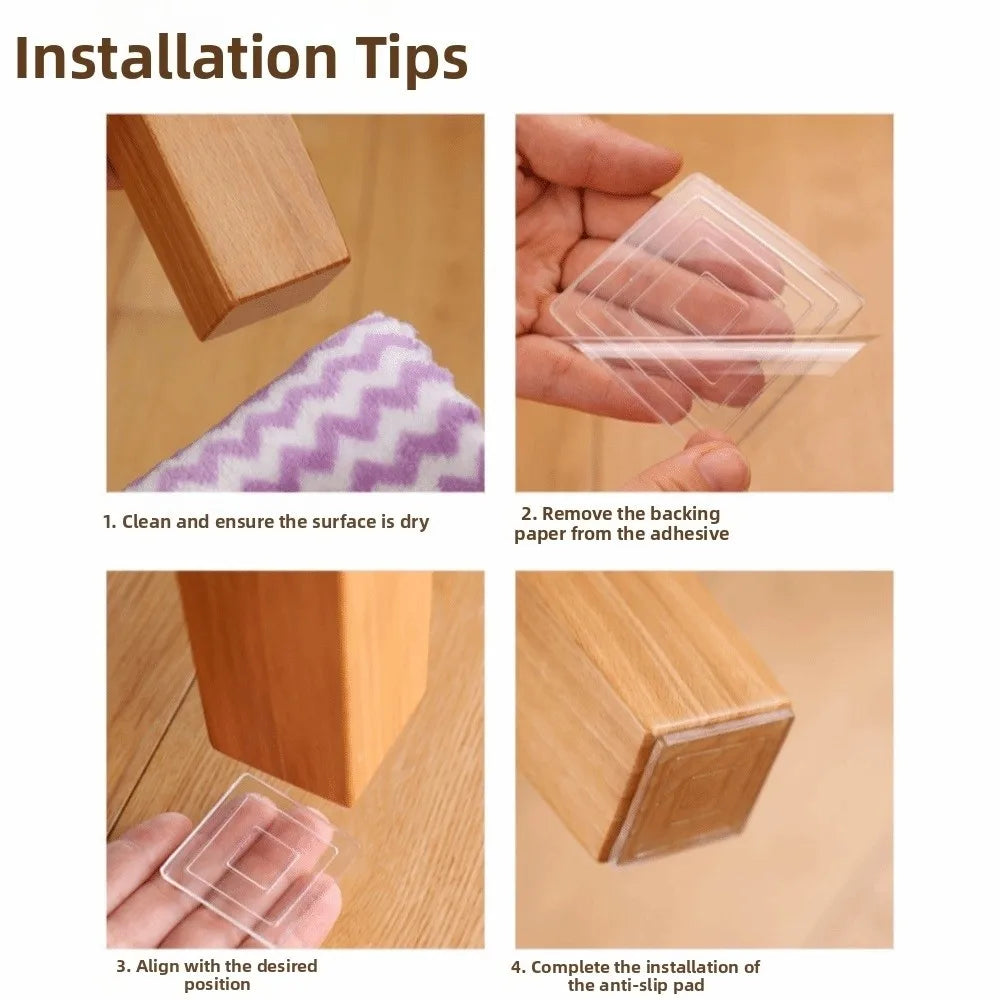 Installation Tips

1. Clean and ensure the surface is dry

2. Remove the backing paper from the adhesive

3. Align with the desired position

4. Complete the installation of the anti-slip pad