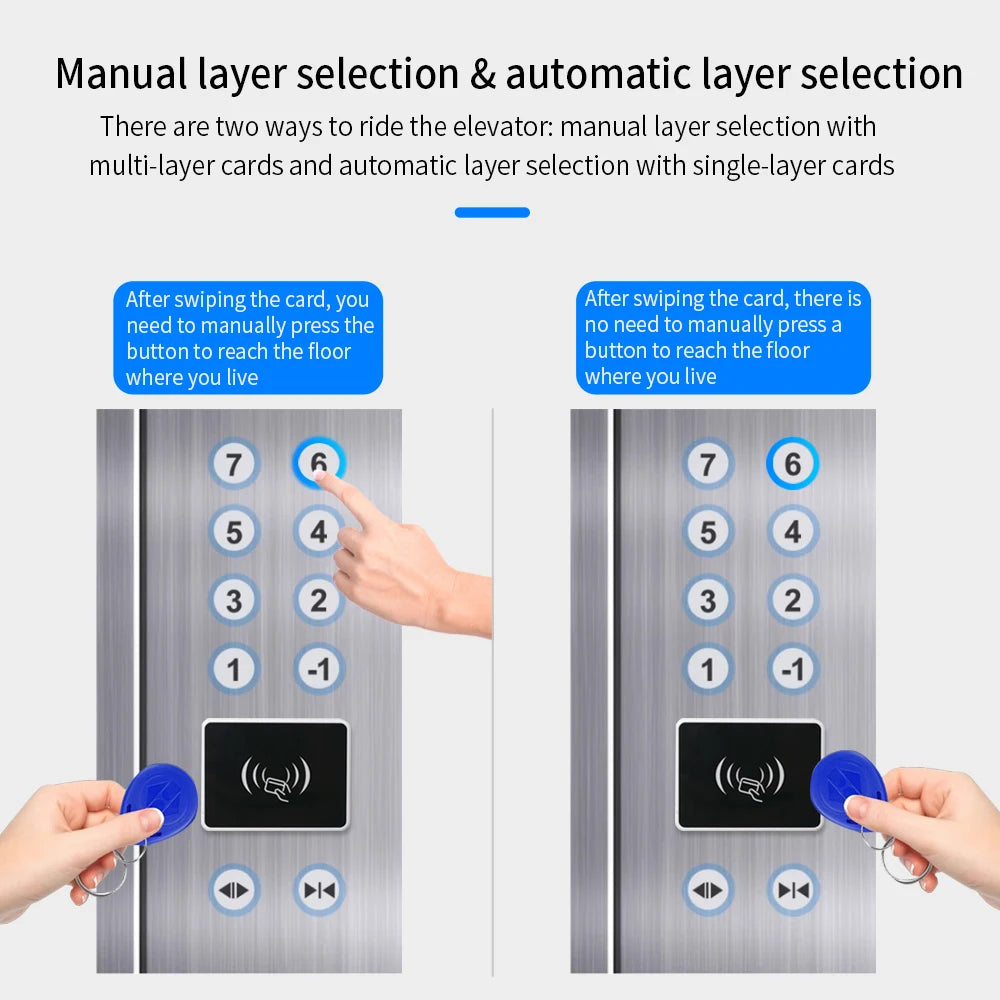 Manual layer selection & automatic layer selection

There are two ways to ride the elevator: manual layer selection with multi-layer cards and automatic layer selection with single-layer cards

After swiping the card, you need to manually press the button to reach the floor where you live

7 6
5 4
3 2
1 -1

After swiping the card, there is no need to manually press a button to reach the floor where you live

7 6
5 4
3 2
1 -1