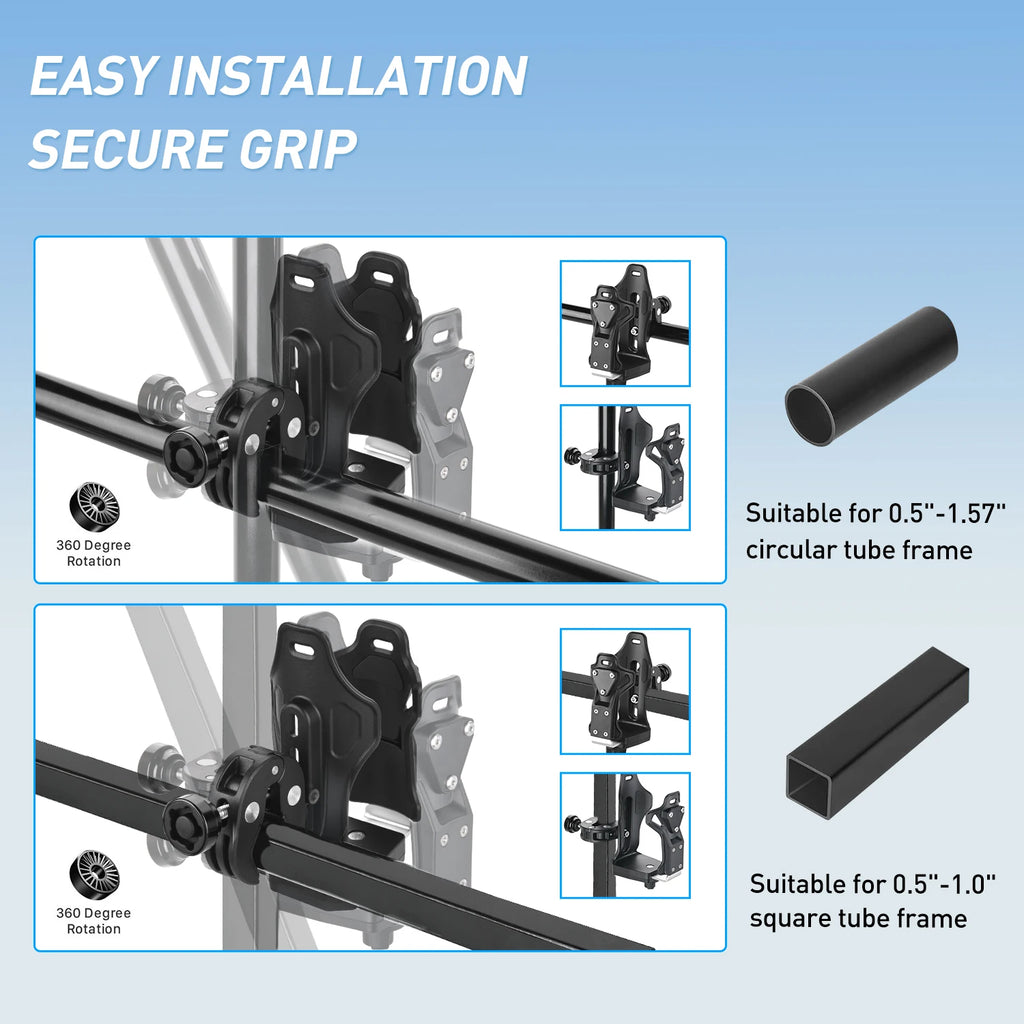 EASY INSTALLATION
SECURE GRIP

360 Degree Rotation

Suitable for 0.5"-1.57" circular tube frame

360 Degree Rotation

Suitable for 0.5"-1.0" square tube frame