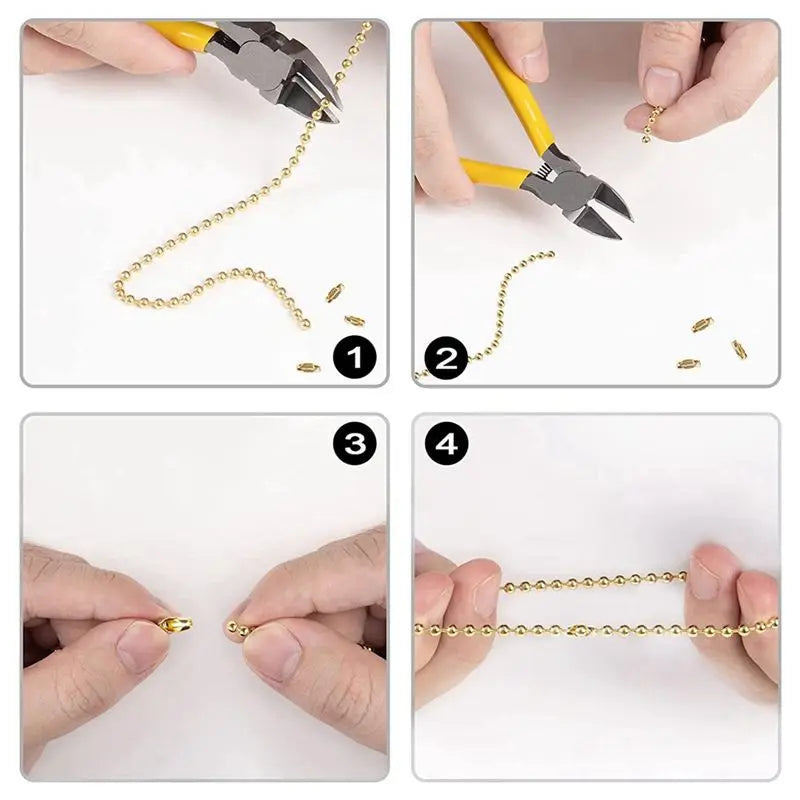 1
2
3
4