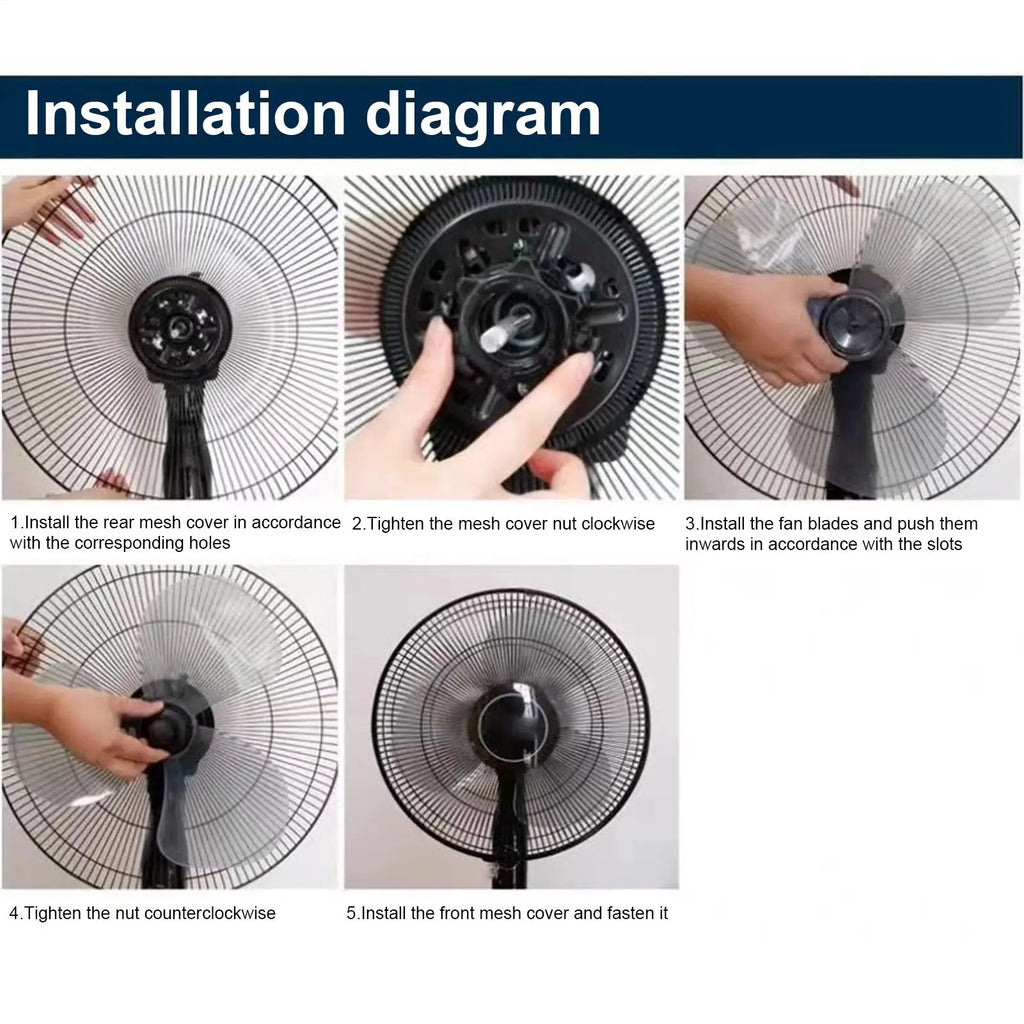 Installation diagram

1.Install the rear mesh cover in accordance with the corresponding holes

2.Tighten the mesh cover nut clockwise

3.Install the fan blades and push them inwards in accordance with the slots

4.Tighten the nut counterclockwise

5.Install the front mesh cover and fasten it