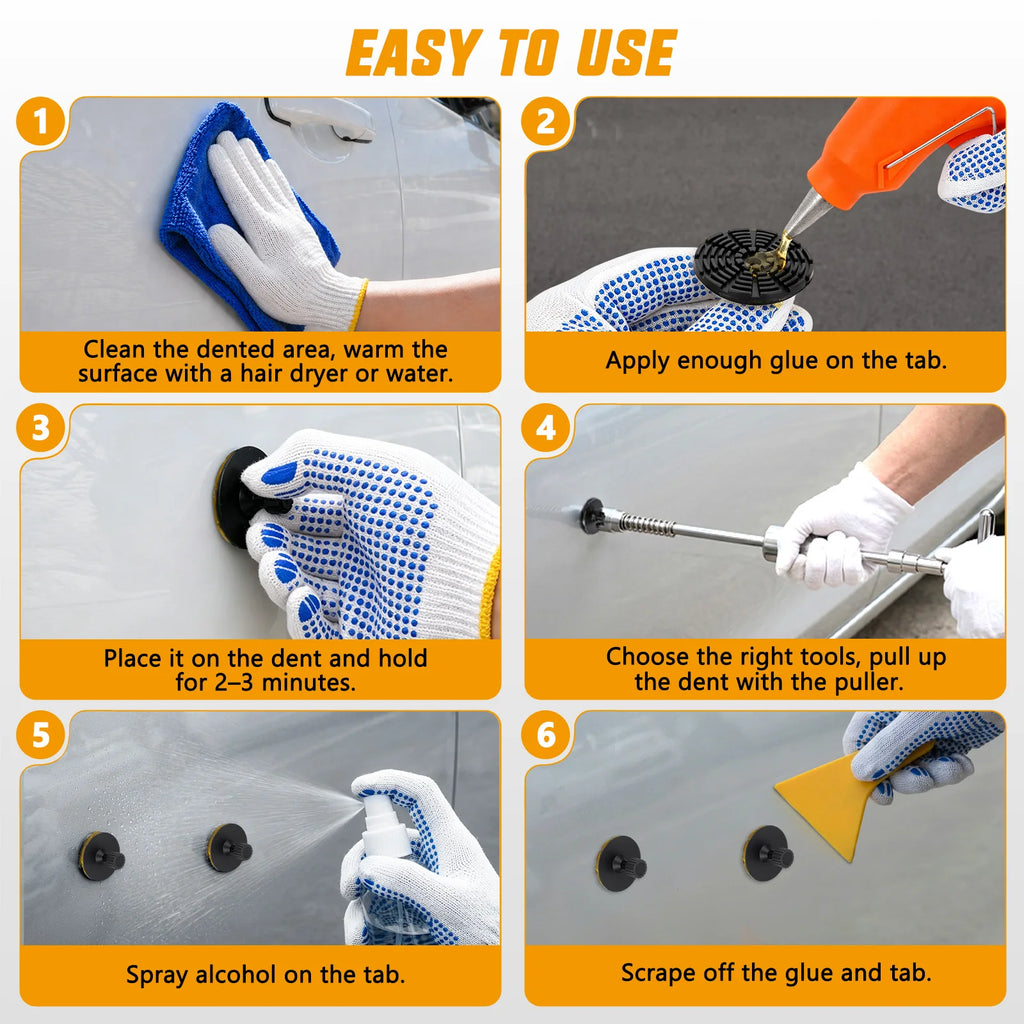 EASY TO USE

1

Clean the dented area, warm the surface with a hair dryer or water.

2

Apply enough glue on the tab.

3

Place it on the dent and hold for 2–3 minutes.

4

Choose the right tools, pull up the dent with the puller.

5

Spray alcohol on the tab.

6

Scrape off the glue and tab.