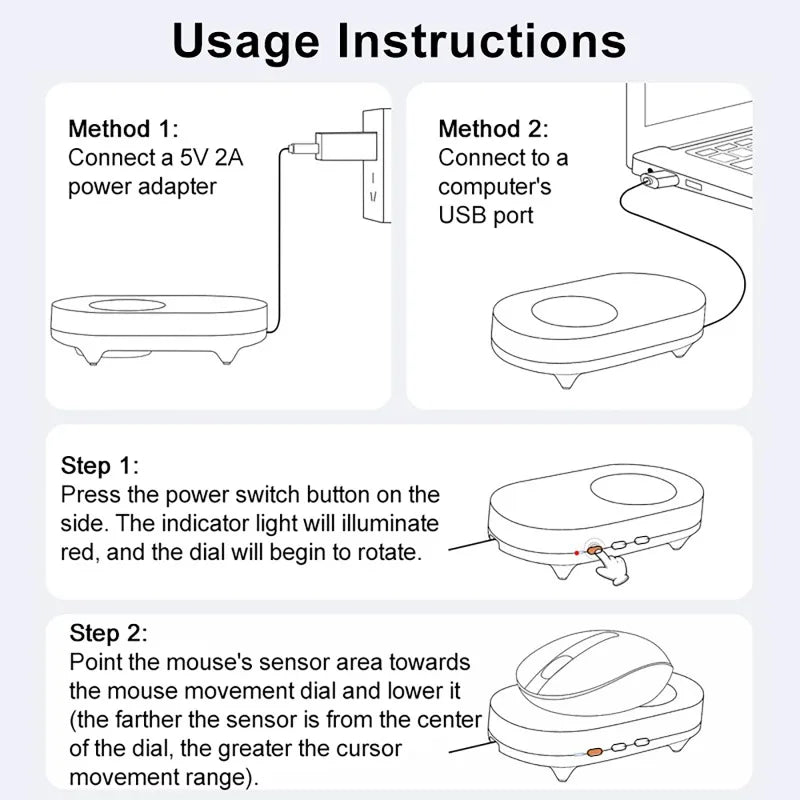 Usage Instructions

Method 1:
Connect a 5V 2A power adapter

Method 2:
Connect to a computer's USB port

Step 1:
Press the power switch button on the side. The indicator light will illuminate red, and the dial will begin to rotate.

Step 2:
Point the mouse's sensor area towards the mouse movement dial and lower it (the farther the sensor is from the center of the dial, the greater the cursor movement range).