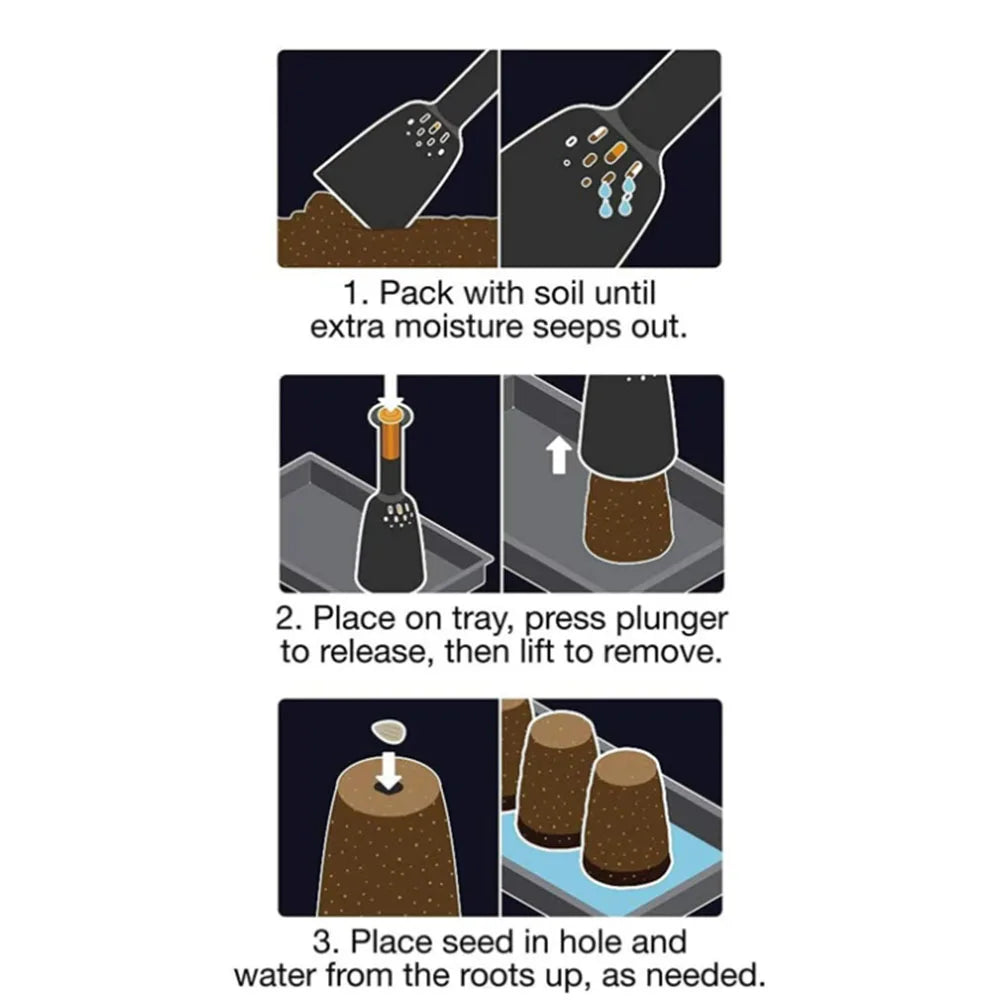 1. Pack with soil until extra moisture seeps out.

2. Place on tray, press plunger to release, then lift to remove.

3. Place seed in hole and water from the roots up, as needed.