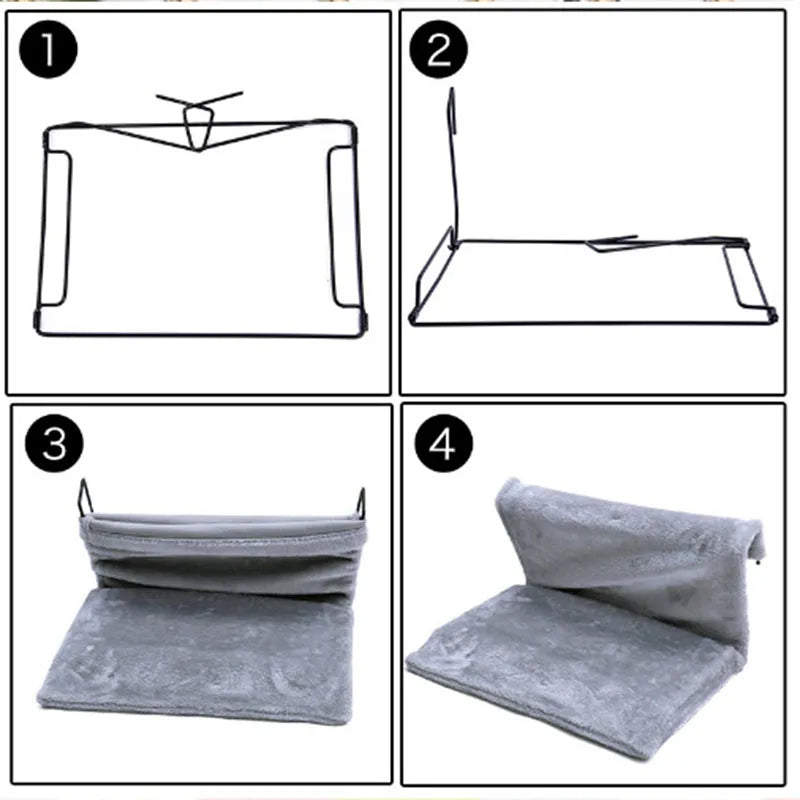 1
2
3
4