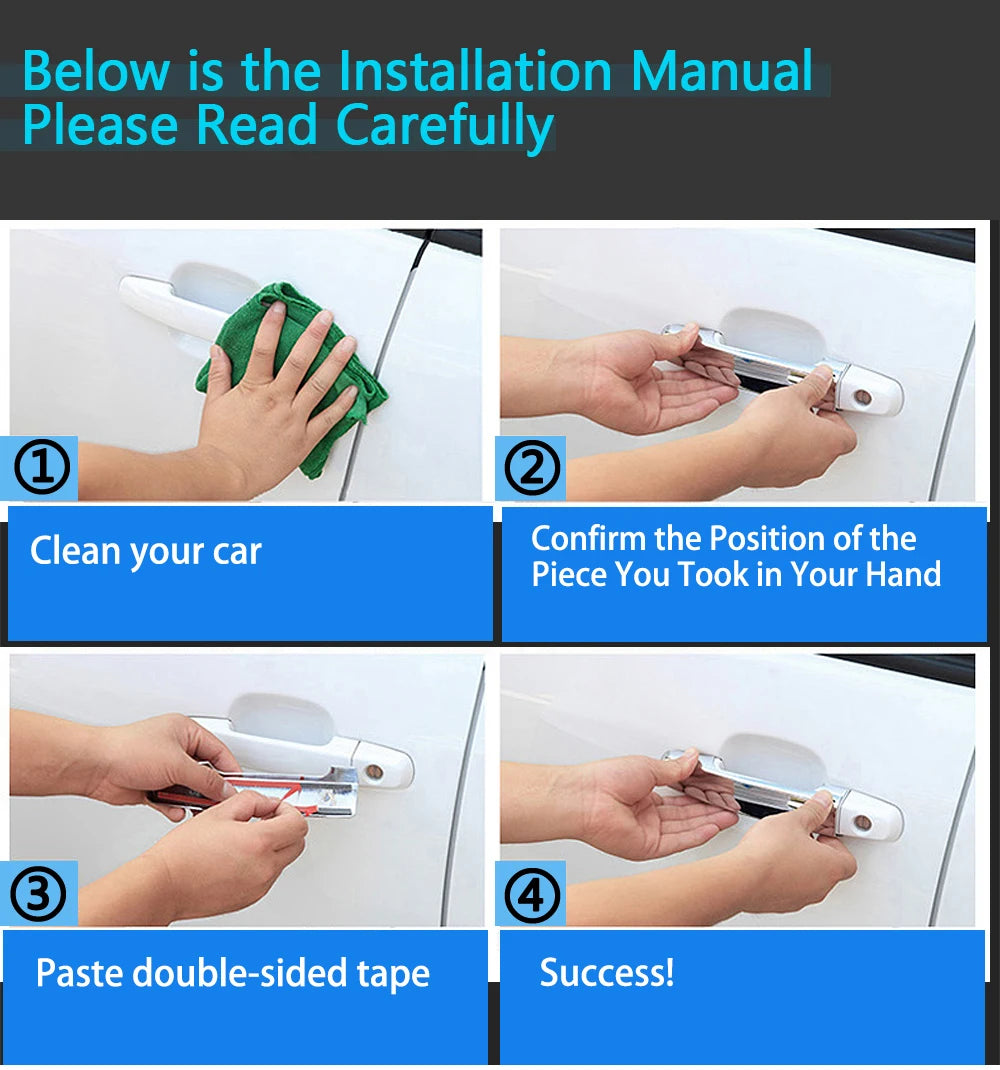 Below is the Installation Manual
Please Read Carefully

①

Clean your car

②

Confirm the Position of the Piece You Took in Your Hand

③

Paste double-sided tape

④

Success!